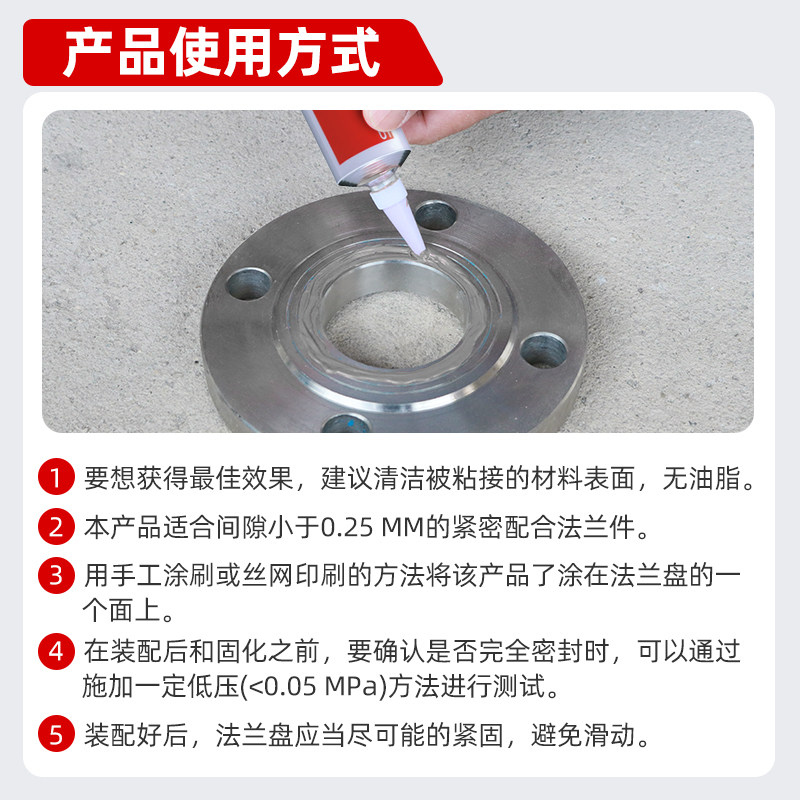 产品使用方式

1 要想获得最佳效果，建议清洁被粘接的材料表面，无油脂。

2 本产品适合间隙小于0.25 MM的紧密配合法兰件。

3 用手工涂刷或丝网印刷的方法将该产品了涂在法兰盘的一个面上。

4 在装配后和固化之前，要确认是否完全密封时，可以通过施加一定低压(<0.05 MPa)方法进行测试。

5 装配好后，法兰盘应当尽可能的紧固，避免滑动。