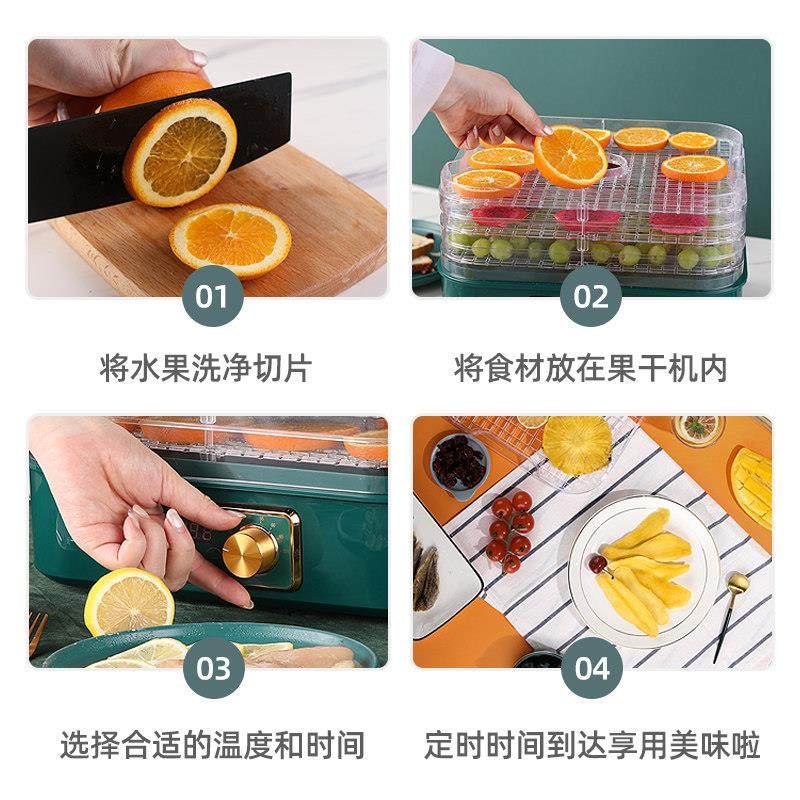 01

将水果洗净切片

02

将食材放在果干机内

03

选择合适的温度和时间

04

定时时间到达享用美味啦