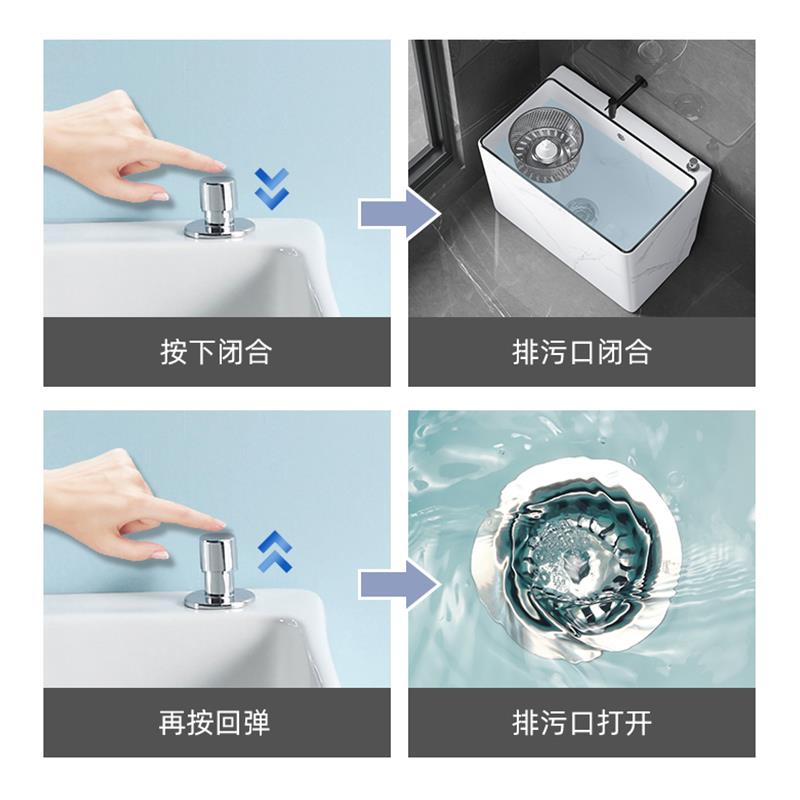 按下闭合

排污口闭合

再按回弹

排污口打开