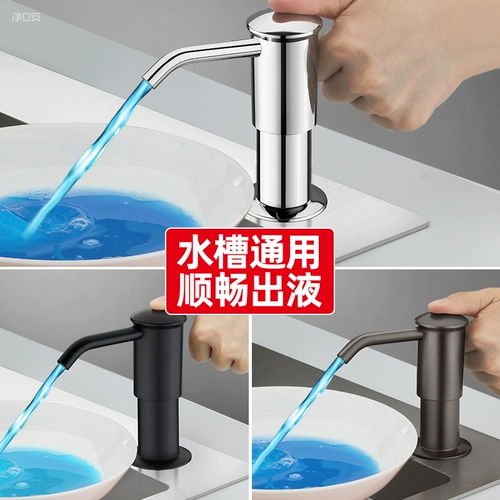 净立安

水槽通用
顺畅出液