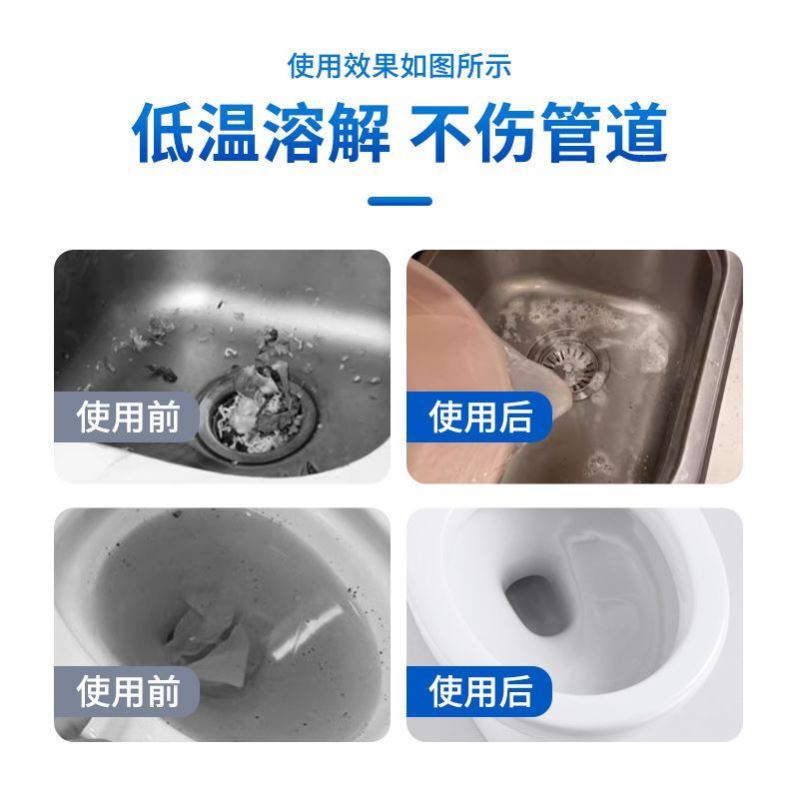 使用效果如图所示

低温溶解 不伤管道

使用前

使用后

使用前

使用后