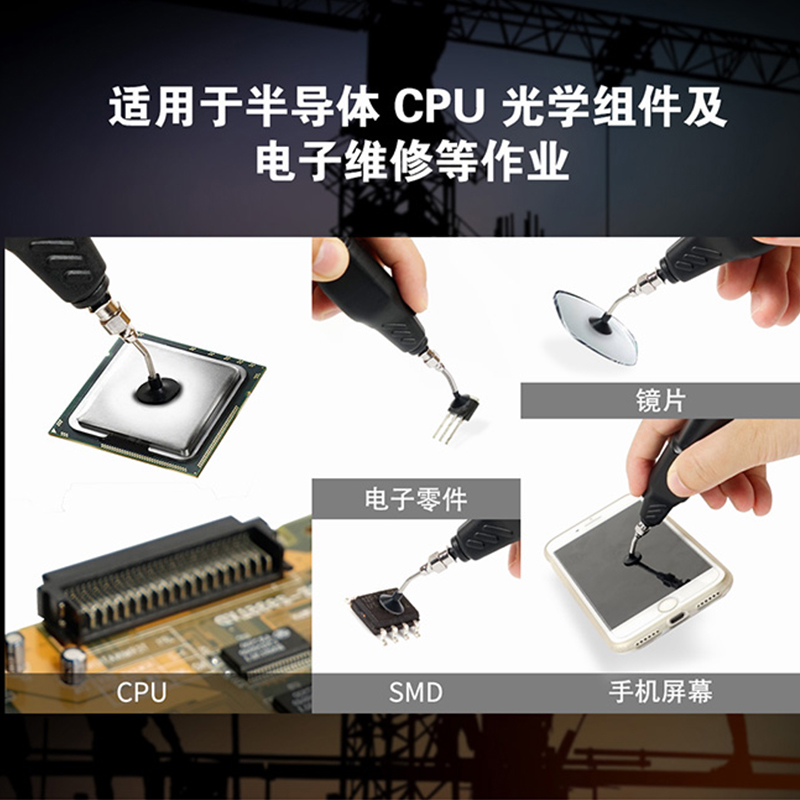 适用于半导体 CPU 光学组件及电子维修等作业

镜片

电子零件

CPU

SMD

手机屏幕