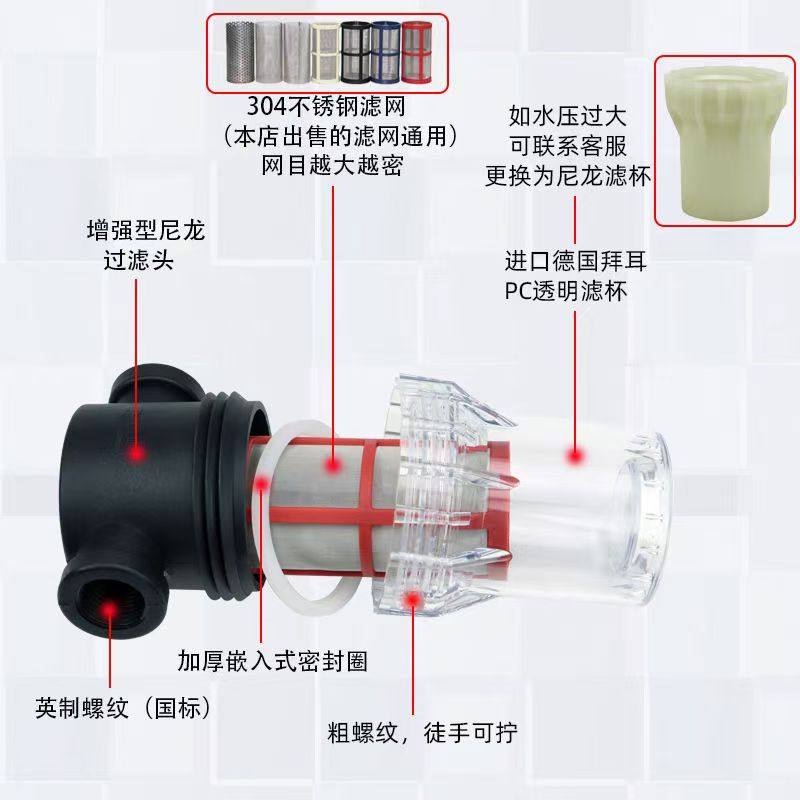 304不锈钢滤网
（本店出售的滤网通用）
网目越大越密

如水压过大
可联系客服
更换为尼龙滤杯

增强型尼龙
过滤头

进口德国拜耳
PC透明滤杯

加厚嵌入式密封圈

英制螺纹（国标）

粗螺纹，徒手可拧