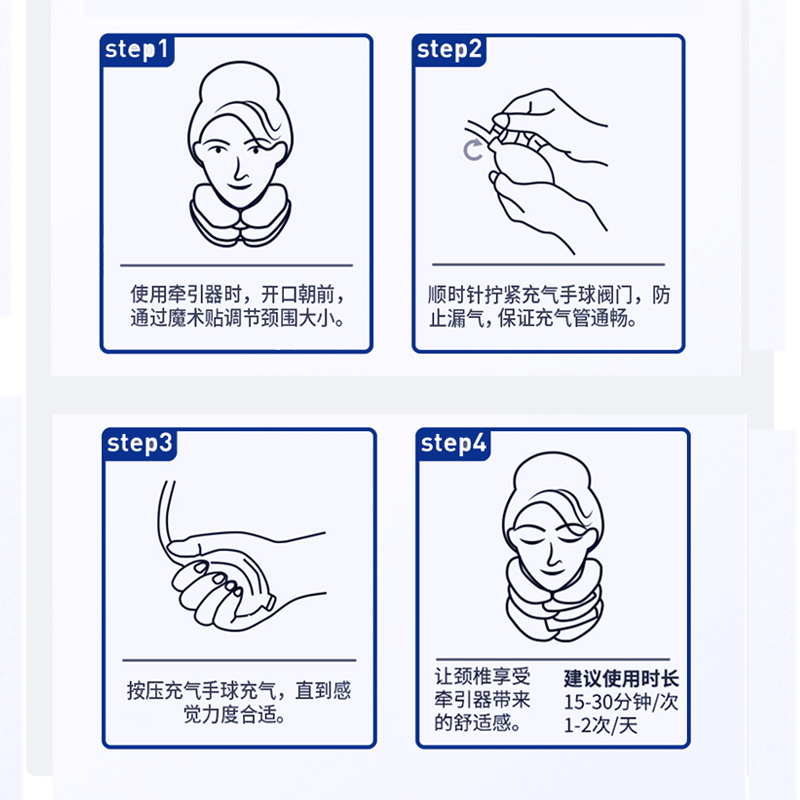 step1

使用牵引器时，开口朝前，通过魔术贴调节颈围大小。

step2

顺时针拧紧充气手球阀门，防止漏气，保证充气管通畅。

step3

按压充气手球充气，直到感觉力度合适。

step4

让颈椎享受牵引器带来的舒适感。

建议使用时长
15-30分钟/次
1-2次/天