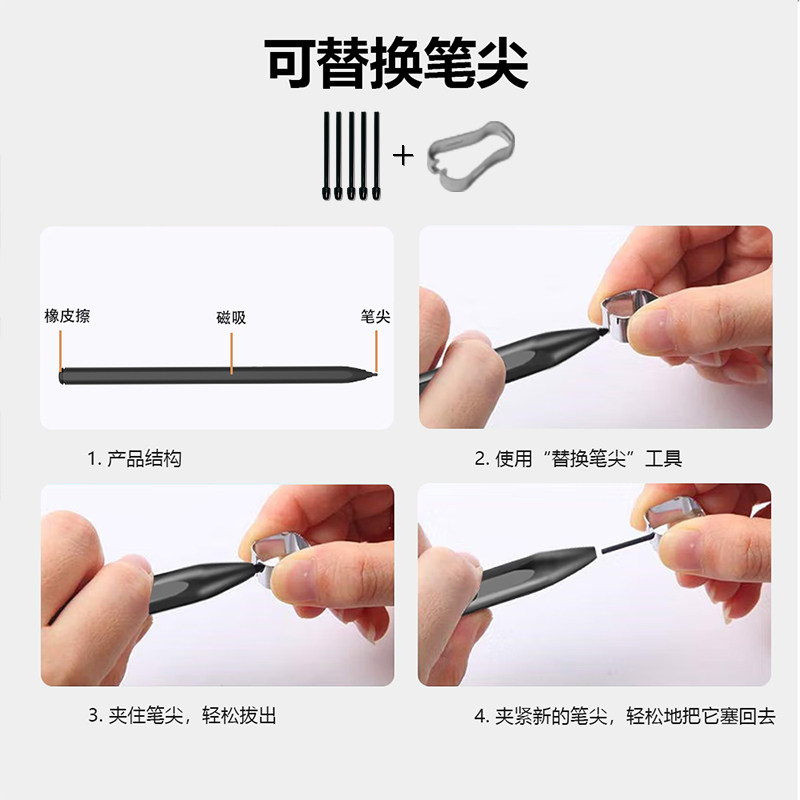 可替换笔尖

+

橡皮擦

磁吸

笔尖

1. 产品结构

2. 使用“替换笔尖”工具

3. 夹住笔尖，轻松拔出

4. 夹紧新的笔尖，轻松地把它塞回去