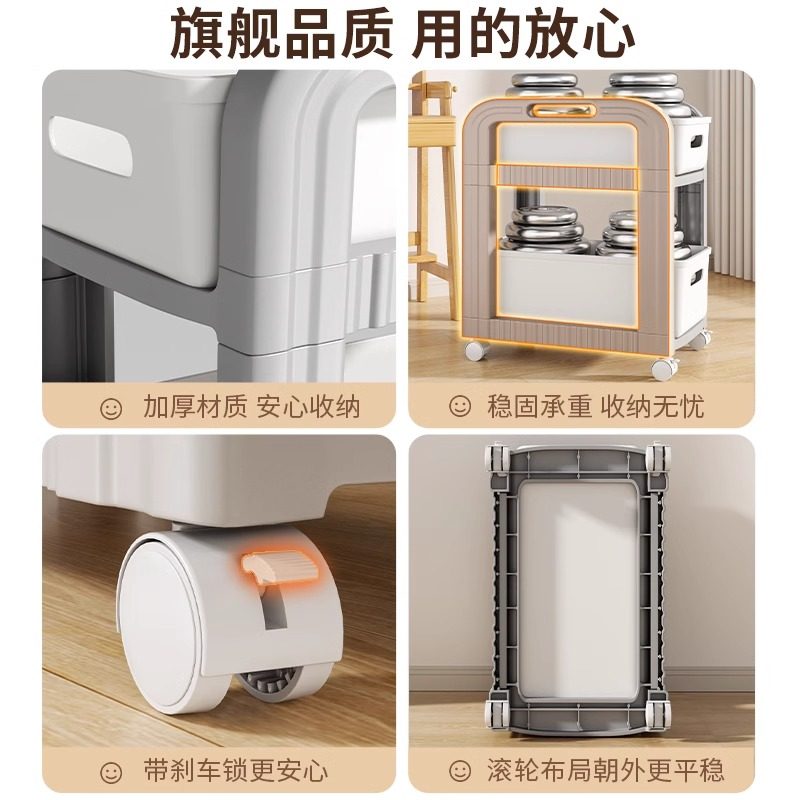 旗舰品质 用的放心

☺ 加厚材质 安心收纳

☺ 稳固承重 收纳无忧

☺ 带刹车锁更安心

☺ 滚轮布局朝外更平稳