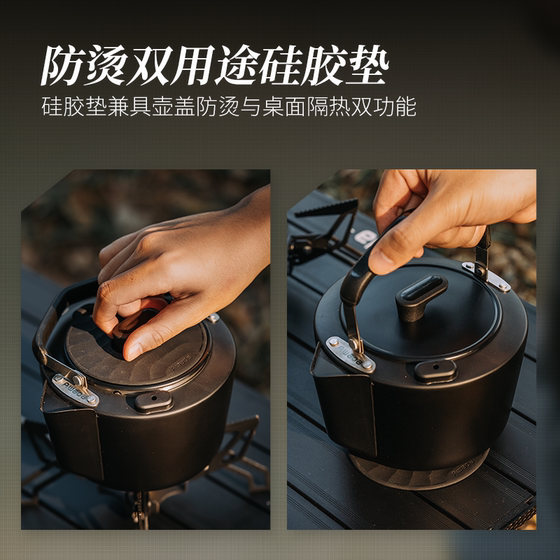 防烫双用途硅胶垫
硅胶垫兼具壶盖防烫与桌面隔热双功能