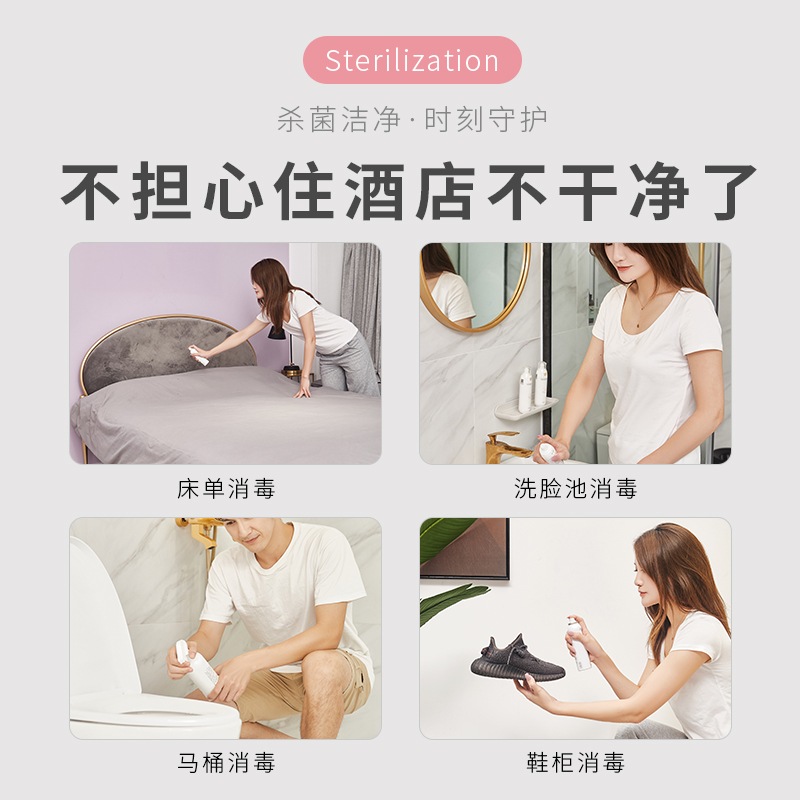 Sterilization

杀菌洁净·时刻守护

不担心住酒店不干净了

床单消毒

洗脸池消毒

马桶消毒

鞋柜消毒