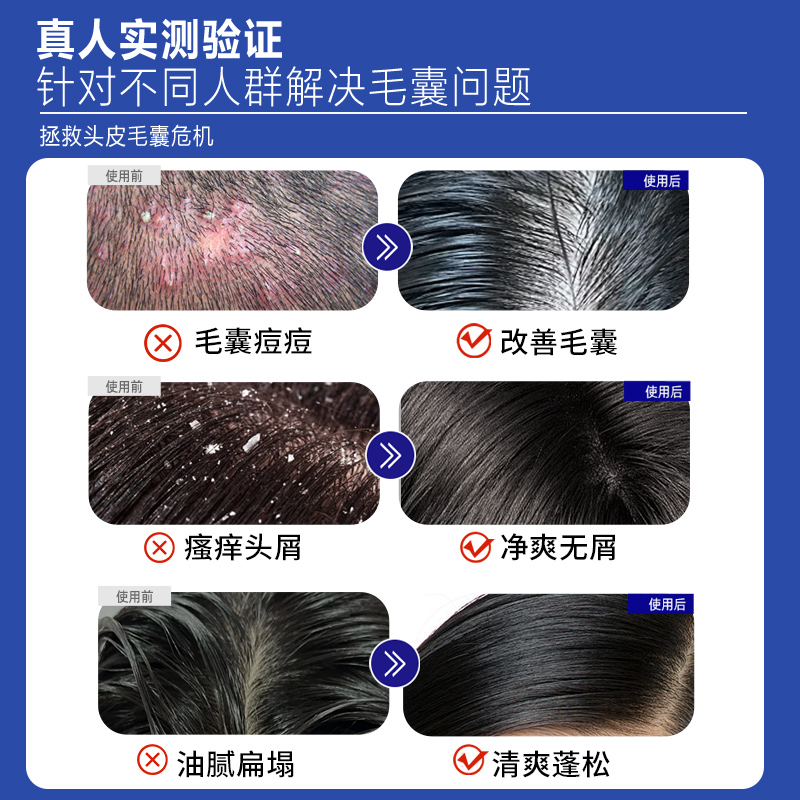 真人实测验证
针对不同人群解决毛囊问题

拯救头皮毛囊危机

使用前

使用后

毛囊痘痘

改善毛囊

使用前

使用后

瘙痒头屑

净爽无屑

使用前

使用后

油腻扁塌

清爽蓬松