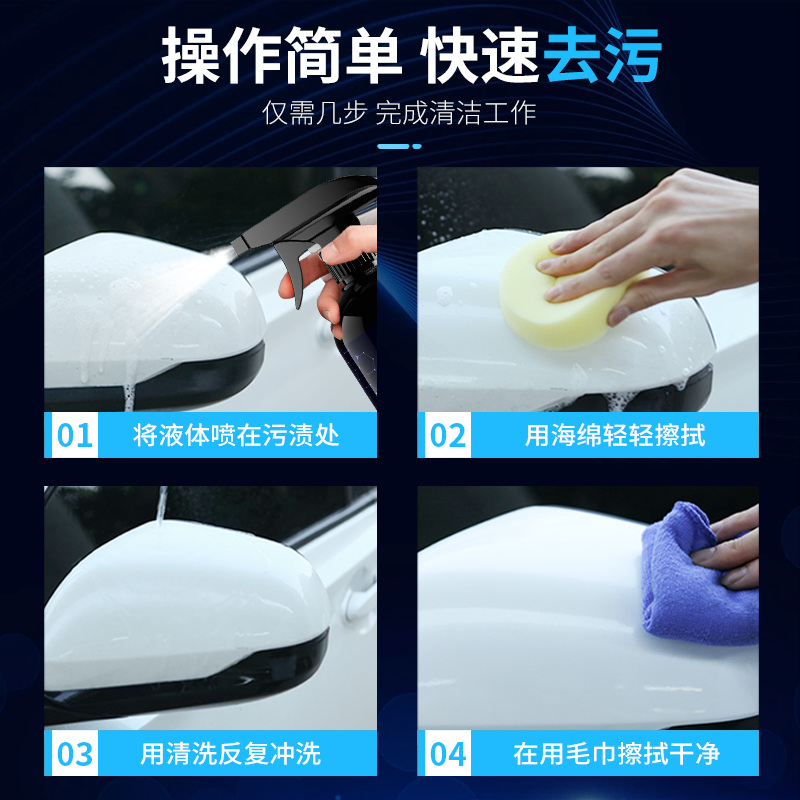 操作简单 快速去污

仅需几步 完成清洁工作

01 将液体喷在污渍处

02 用海绵轻轻擦拭

03 用清洗反复冲洗

04 在用毛巾擦拭干净