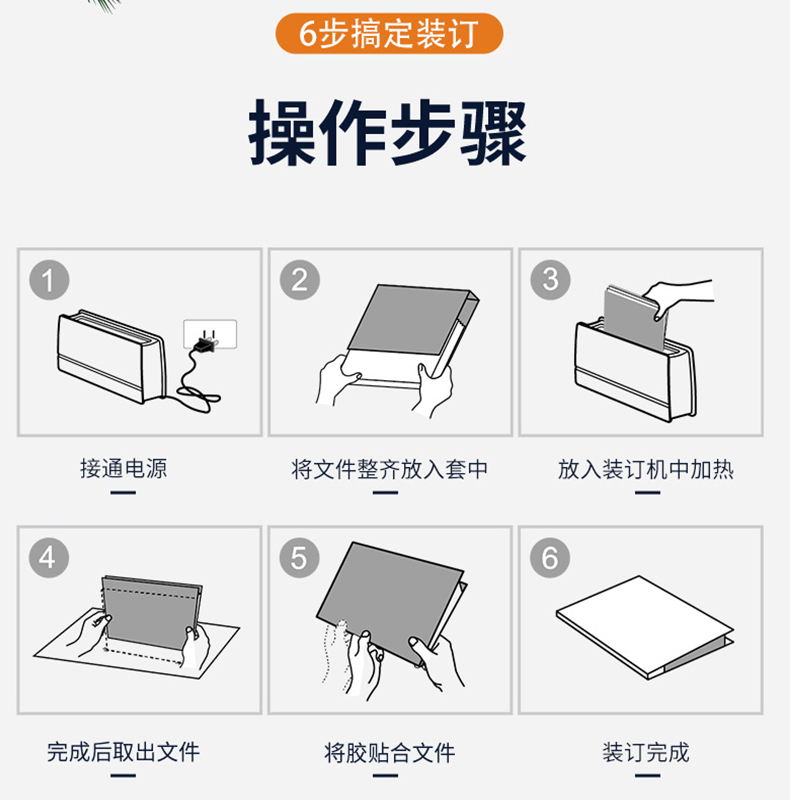 6步搞定装订

操作步骤

1
接通电源

2
将文件整齐放入套中

3
放入装订机中加热

4
完成后取出文件

5
将胶贴合文件

6
装订完成