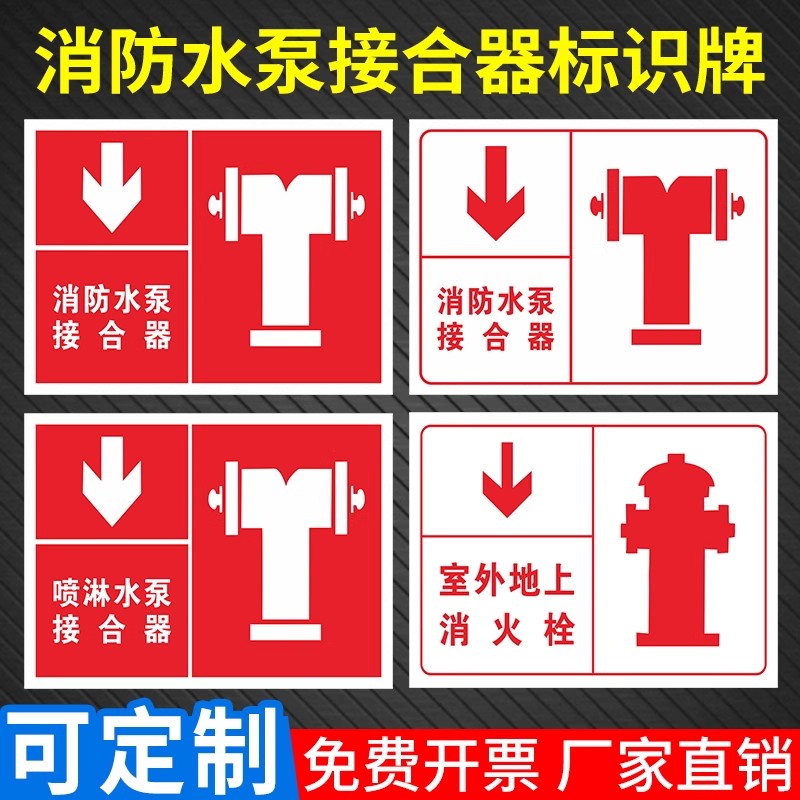 消防水泵接合器标识牌

消防水泵
接合器

消防水泵
接合器

喷淋水泵
接合器

室外地上
消火栓

可定制

免费开票 厂家直销