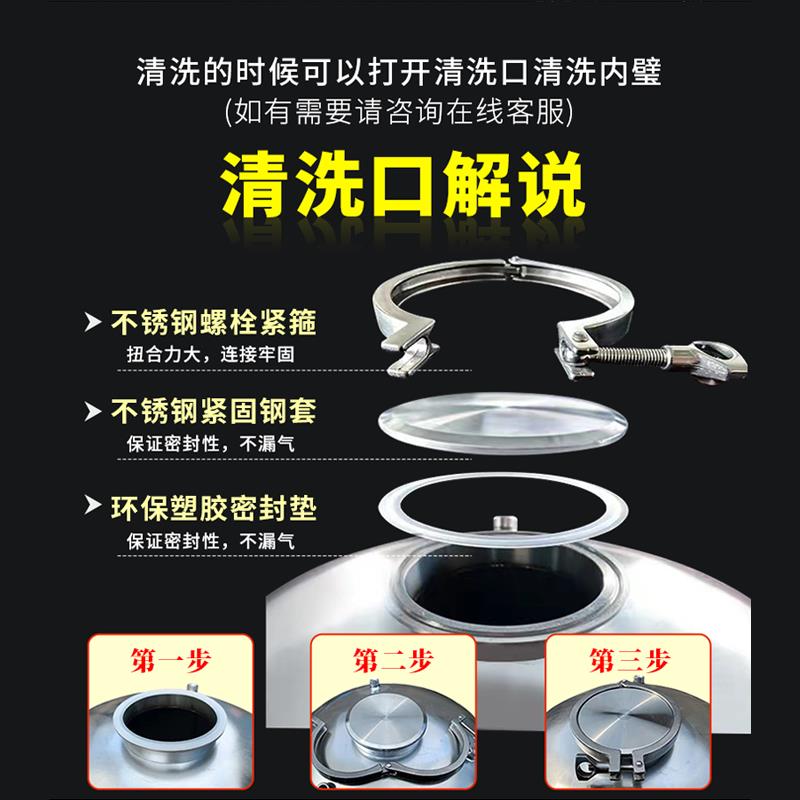 清洗的时候可以打开清洗口清洗内壁
(如有需要请咨询在线客服)

清洗口解说

不锈钢螺栓紧箍
扭合力大，连接牢固

不锈钢紧固钢套
保证密封性，不漏气

环保塑胶密封垫
保证密封性，不漏气

第一步

第二步

第三步