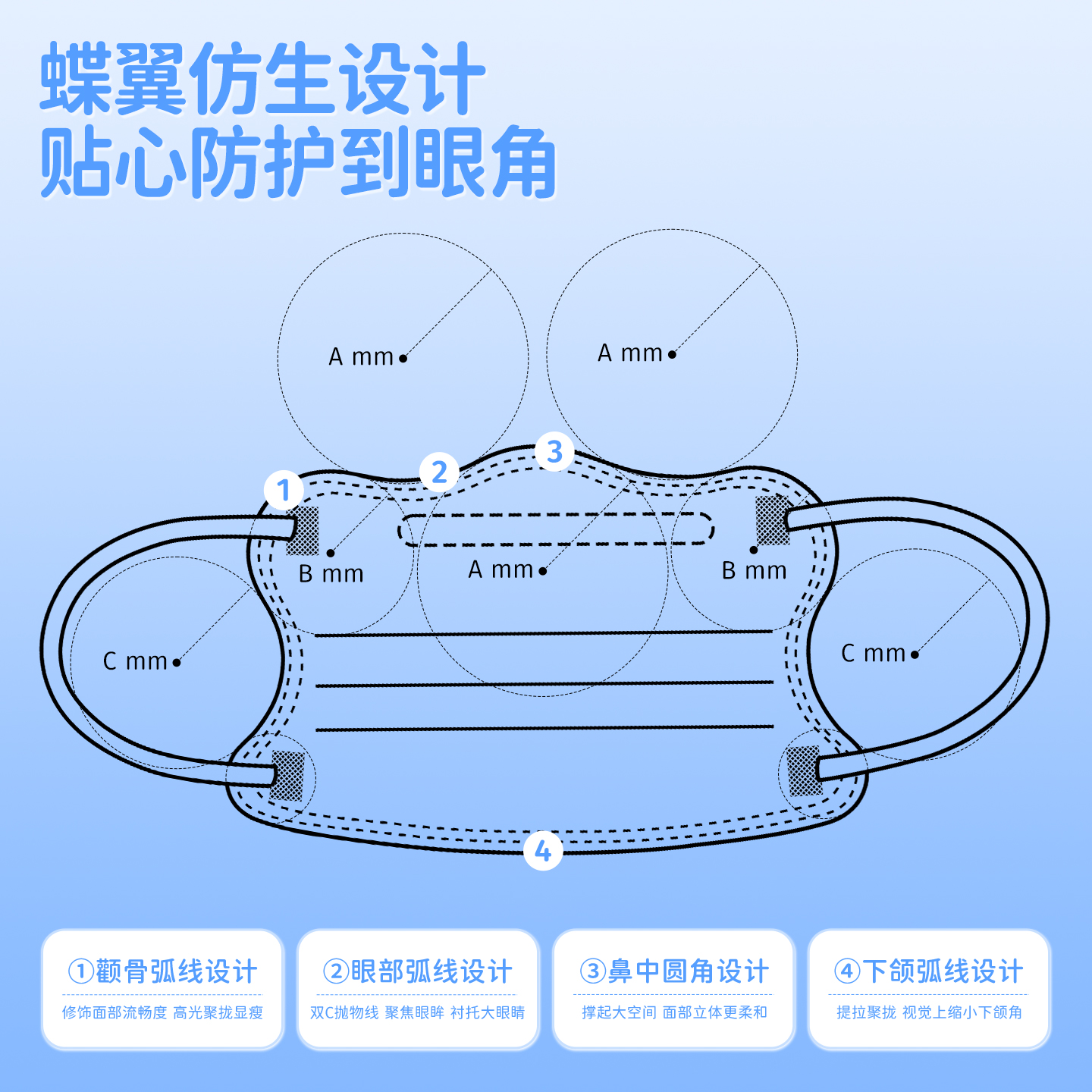 蝶翼仿生设计
贴心防护到眼角

A mm
A mm
1
2
3
B mm
A mm
B mm
C mm
C mm
4

①颧骨弧线设计
修饰面部流畅度 高光聚拢显瘦

②眼部弧线设计
双C抛物线 聚焦眼眸 衬托大眼睛

③鼻中圆角设计
撑起大空间 面部立体更柔和

④下颌弧线设计
提拉聚拢 视觉上缩小下颌角