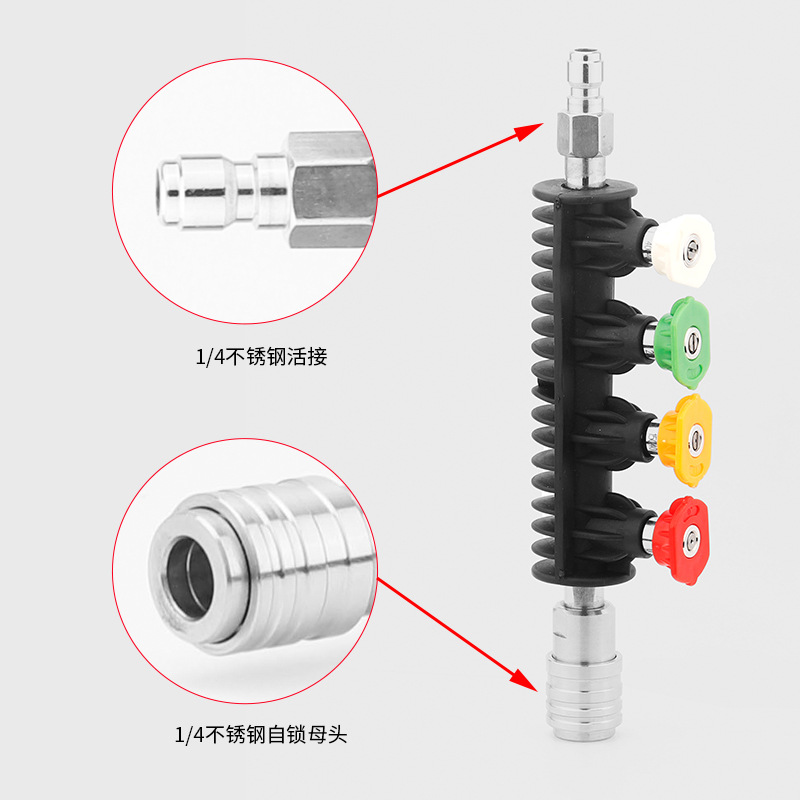 1/4不锈钢活接

1/4不锈钢自锁母头