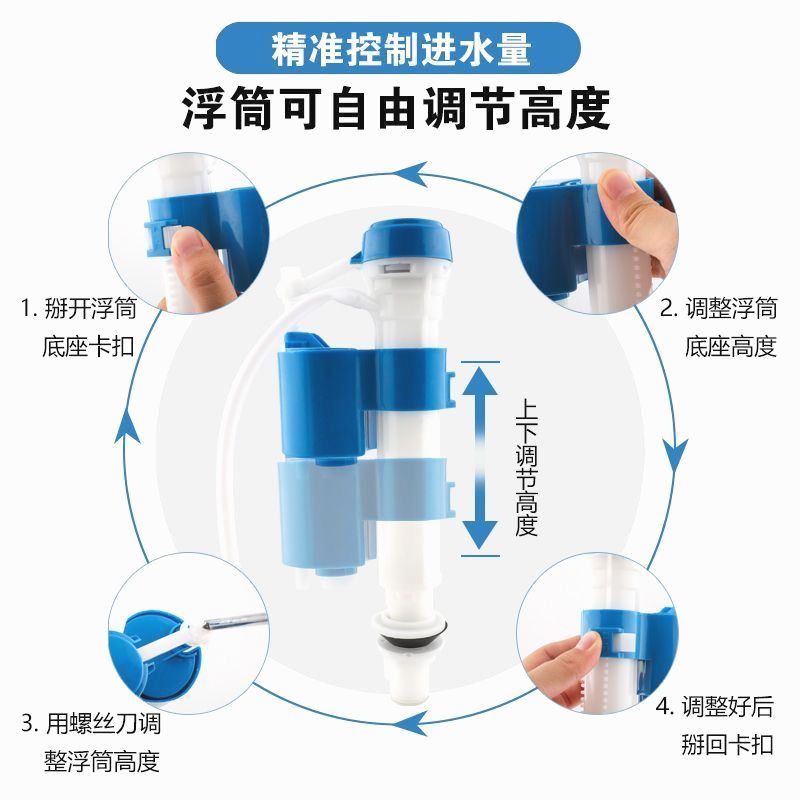 精准控制进水量

浮筒可自由调节高度

1. 掰开浮筒底座卡扣

2. 调整浮筒底座高度

上下调节高度

3. 用螺丝刀调整浮筒高度

4. 调整好后掰回卡扣