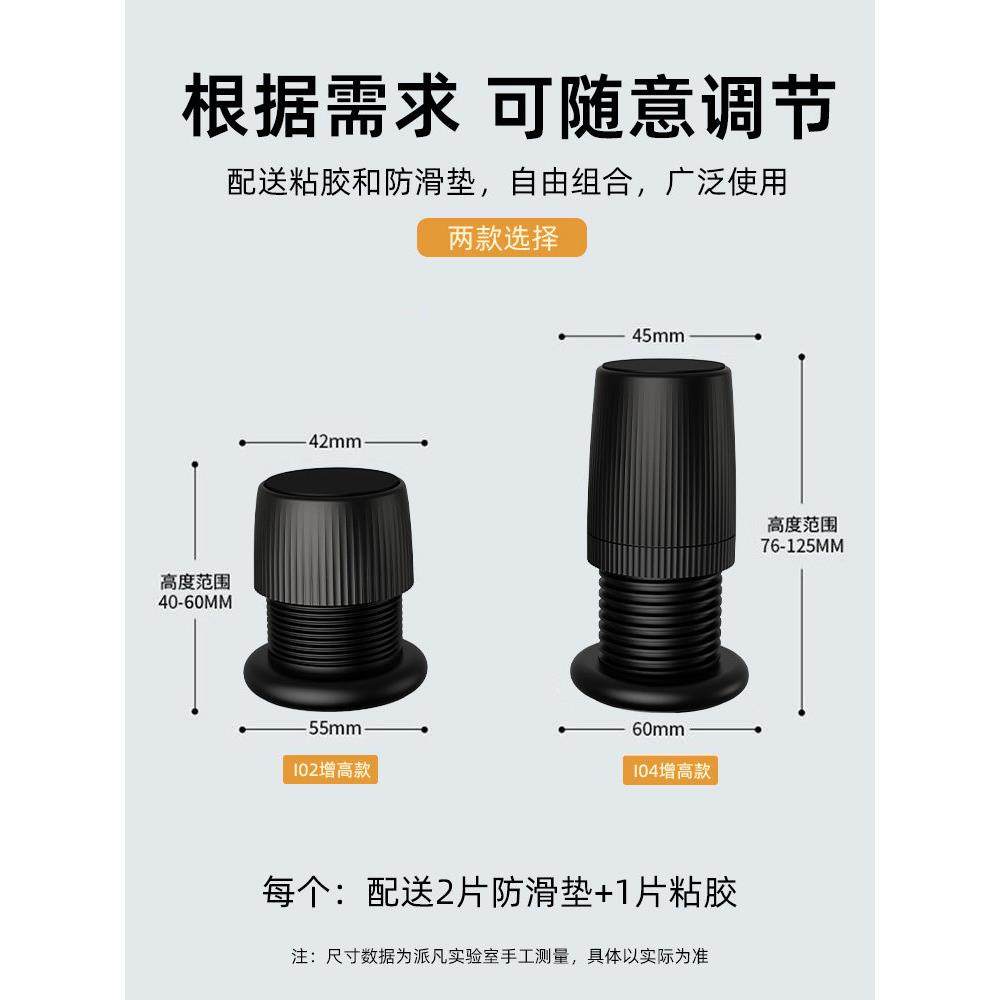 根据需求 可随意调节

配送粘胶和防滑垫，自由组合，广泛使用

两款选择

42mm

高度范围
40-60MM

55mm

I02增高款

45mm

高度范围
76-125MM

60mm

I04增高款

每个：配送2片防滑垫+1片粘胶

注：尺寸数据为派凡实验室手工测量，具体以实际为准