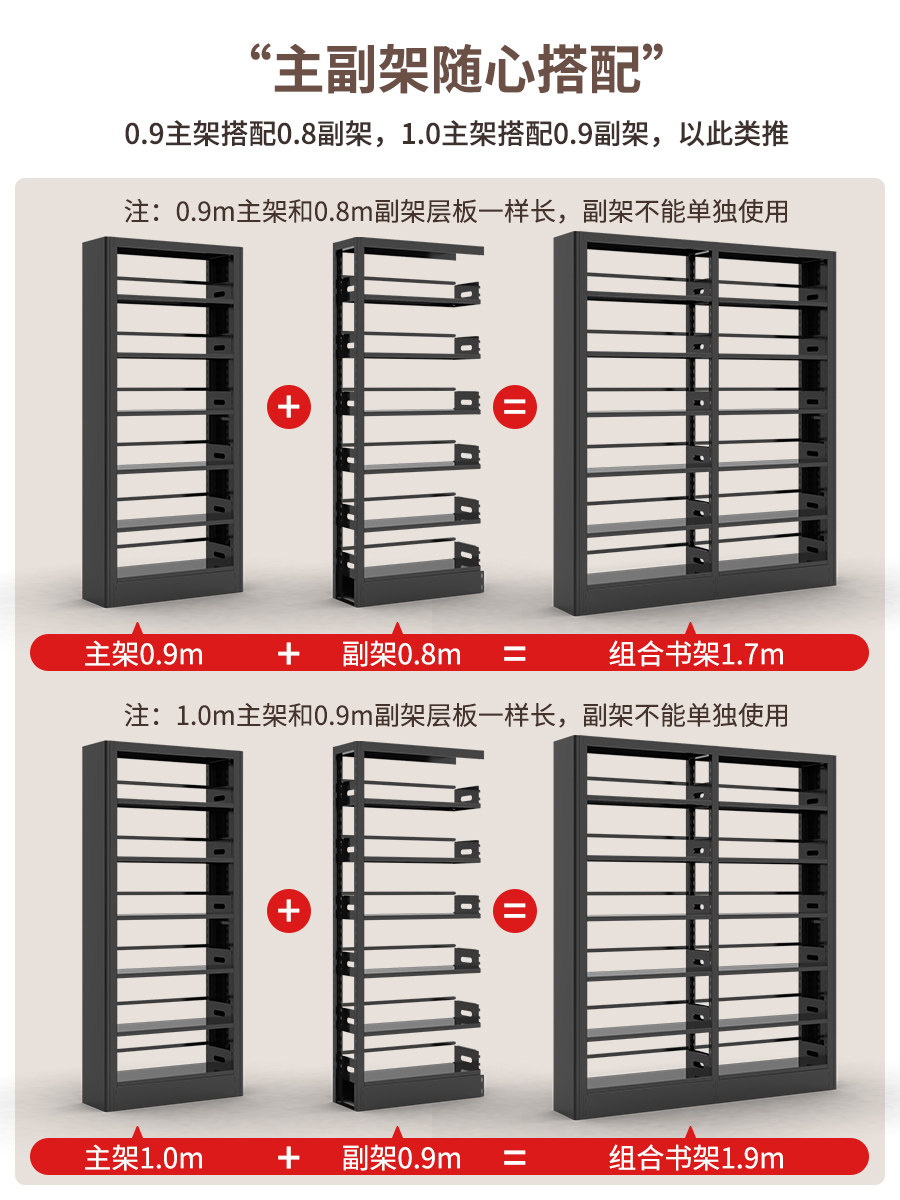 “主副架随心搭配”

0.9主架搭配0.8副架，1.0主架搭配0.9副架，以此类推

注：0.9m主架和0.8m副架层板一样长，副架不能单独使用

+ =

主架0.9m + 副架0.8m = 组合书架1.7m

注：1.0m主架和0.9m副架层板一样长，副架不能单独使用

+ =

主架1.0m + 副架0.9m = 组合书架1.9m