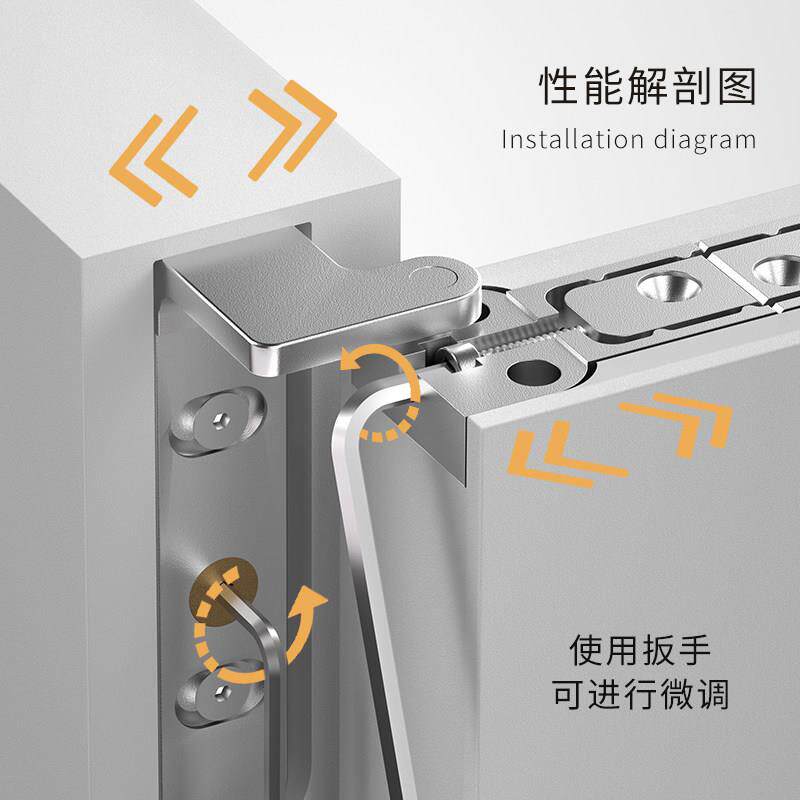 性能解剖图
Installation diagram

使用扳手
可进行微调