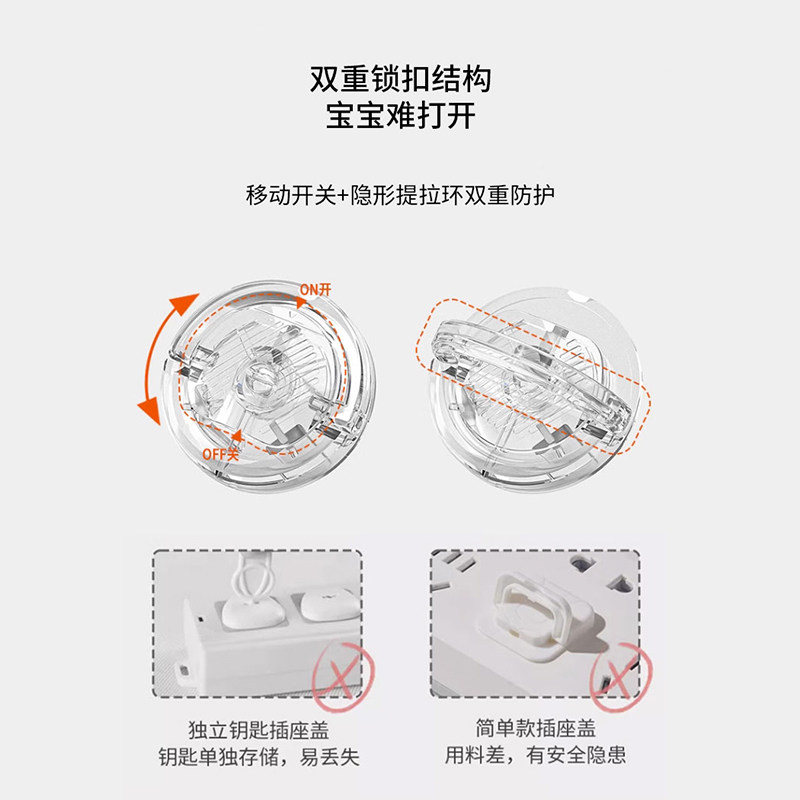 双重锁扣结构
宝宝难打开

移动开关+隐形提拉环双重防护

ON开

OFF关

独立钥匙插座盖
钥匙单独存储，易丢失

简单款插座盖
用料差，有安全隐患