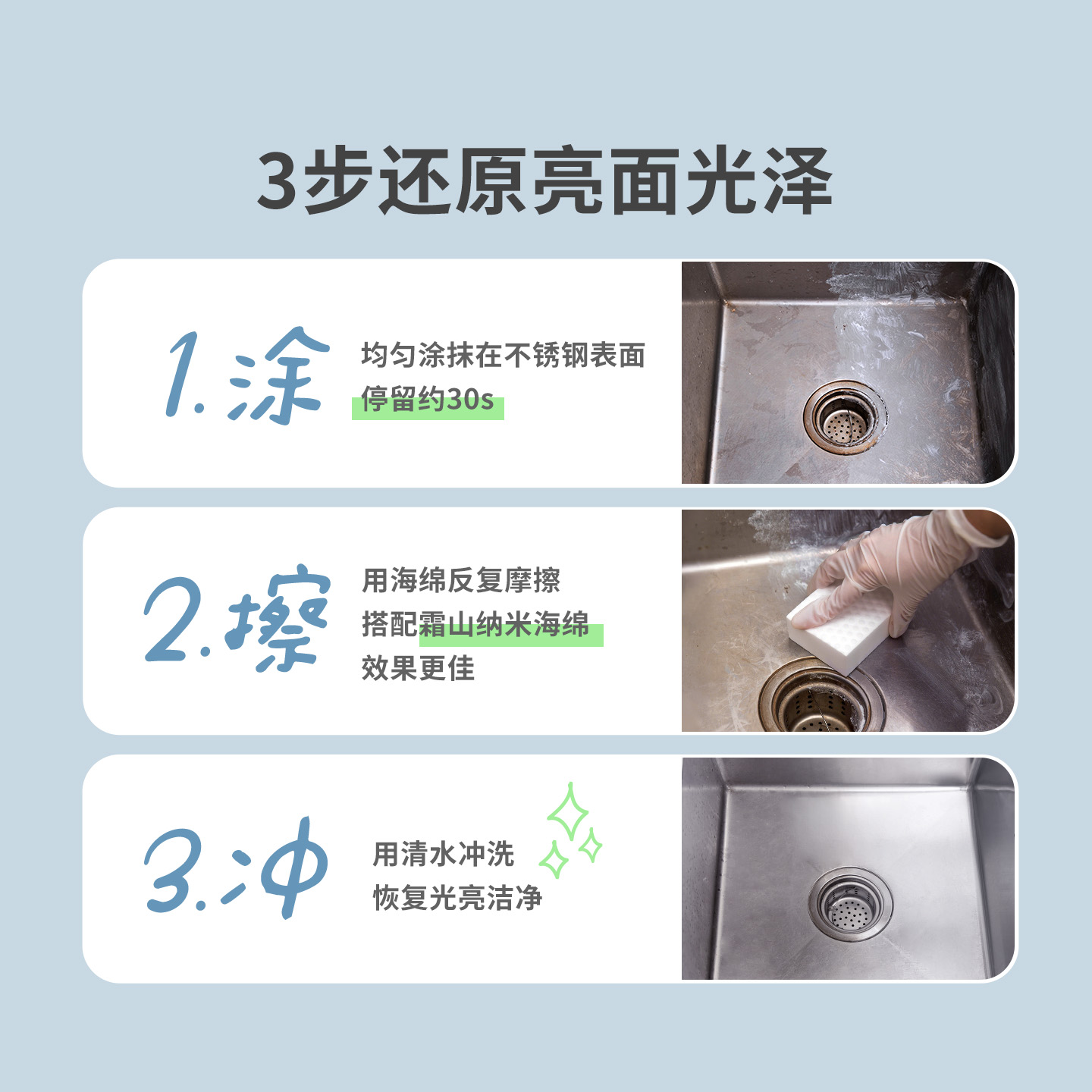 3步还原亮面光泽

1.涂

均匀涂抹在不锈钢表面
停留约30s

2.擦

用海绵反复摩擦
搭配霜山纳米海绵
效果更佳

3.冲

用清水冲洗
恢复光亮洁净