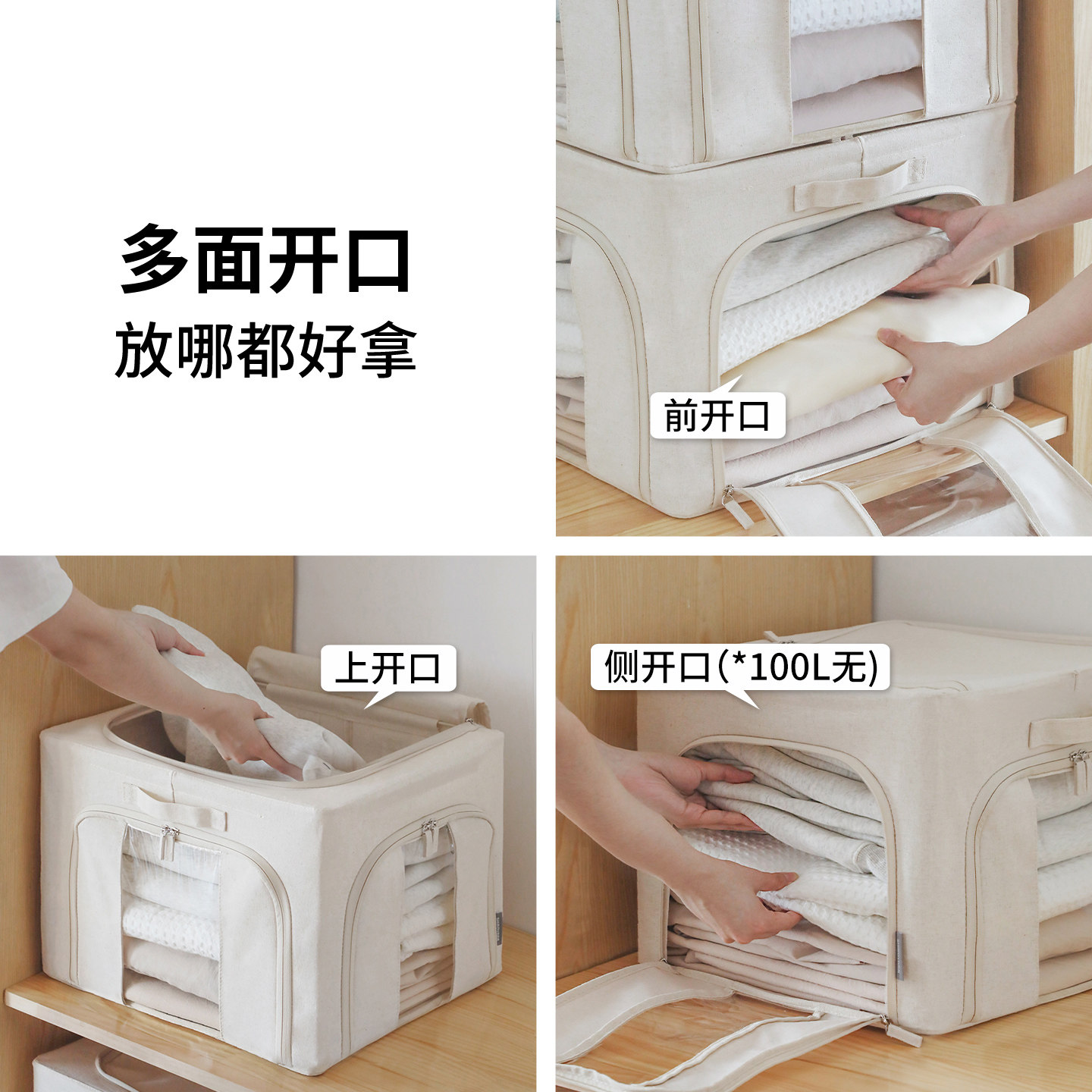 多面开口
放哪都好拿

前开口

上开口

侧开口(*100L无)