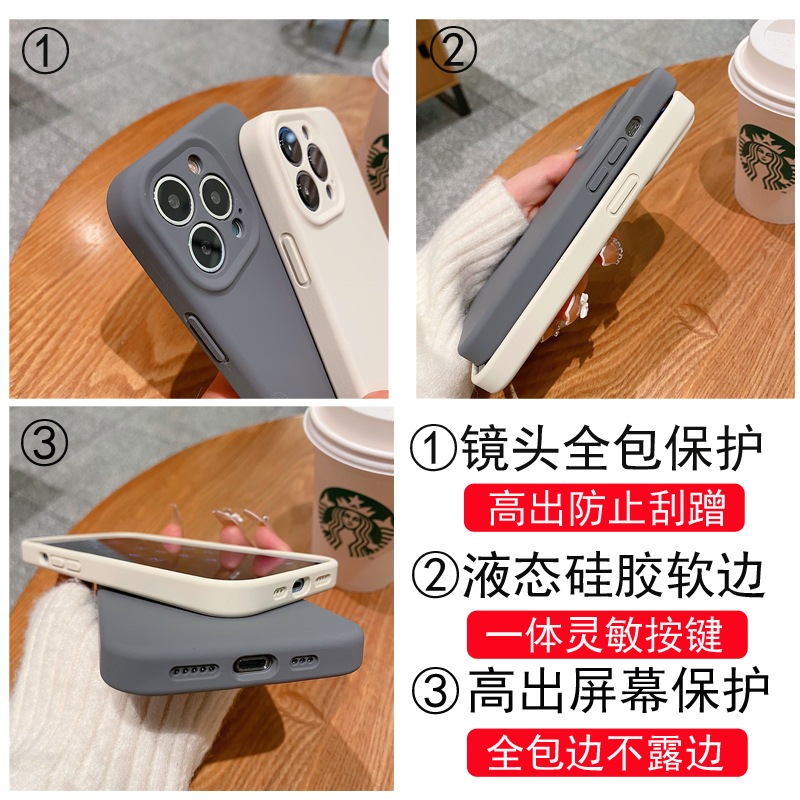 ①

②

③

①镜头全包保护

高出防止刮蹭

②液态硅胶软边

一体灵敏按键

③高出屏幕保护

全包边不露边