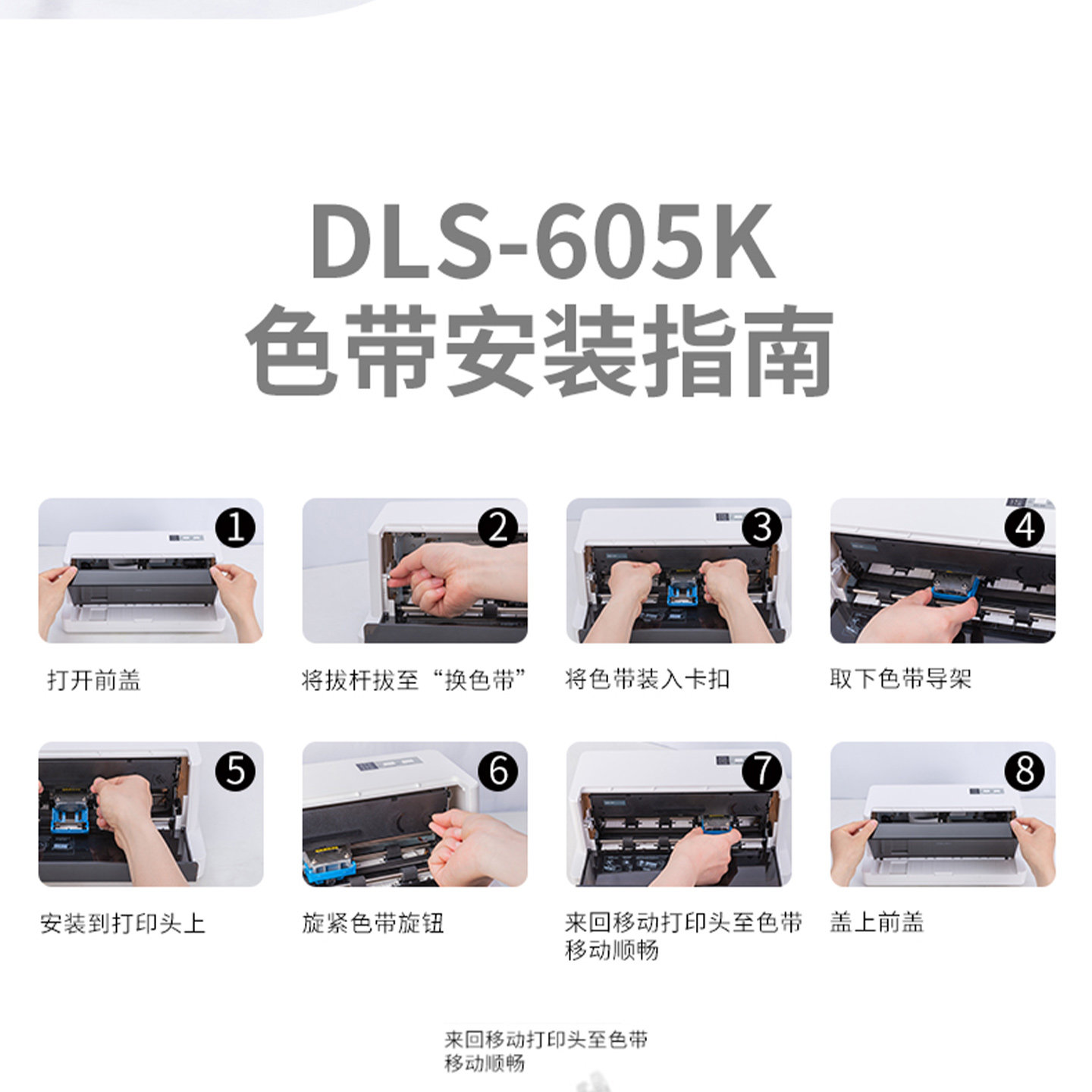 DLS-605K
色带安装指南

1
打开前盖

2
将拔杆拔至“换色带”

3
将色带装入卡扣

4
取下色带导架

5
安装到打印头上

6
旋紧色带旋钮

7
来回移动打印头至色带移动顺畅

8
盖上前盖

来回移动打印头至色带移动顺畅