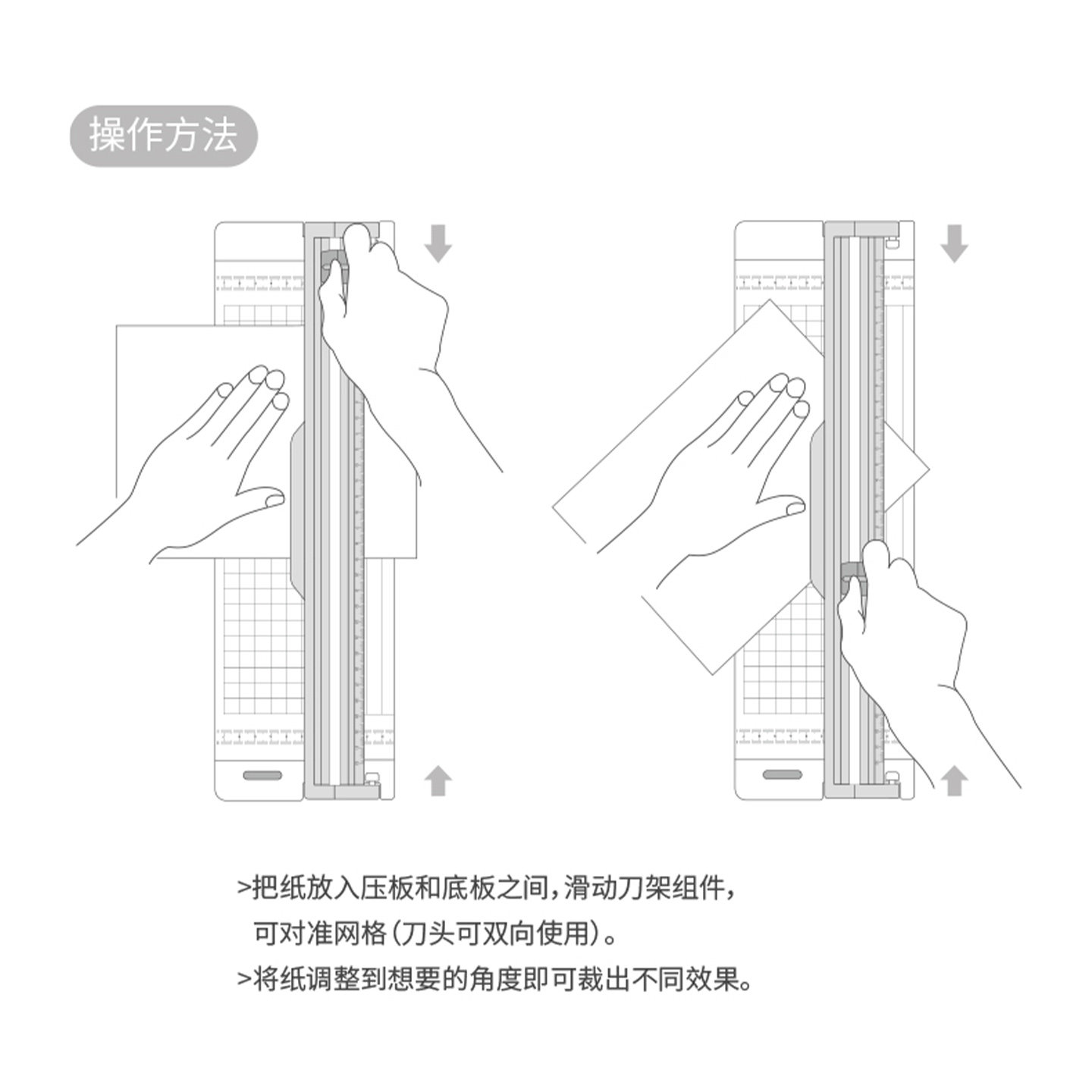 操作方法

>把纸放入压板和底板之间，滑动刀架组件，可对准网格（刀头可双向使用）。

>将纸调整到想要的角度即可裁出不同效果。