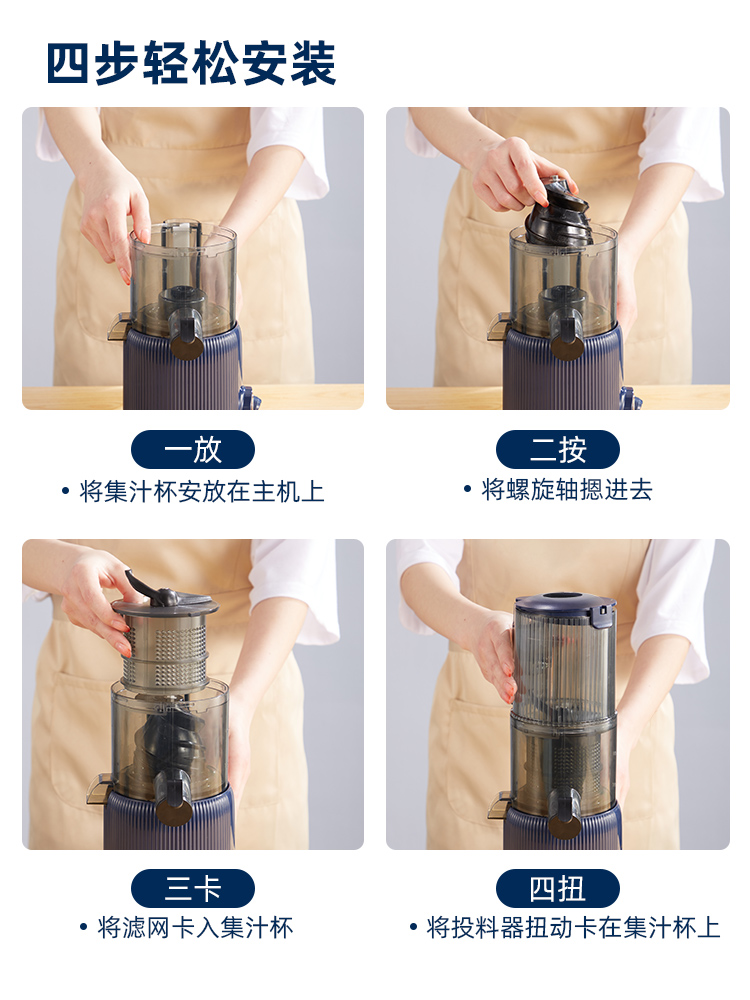 四步轻松安装

一放
• 将集汁杯安放在主机上

二按
• 将螺旋轴摁进去

三卡
• 将滤网卡入集汁杯

四扭
• 将投料器扭动卡在集汁杯上