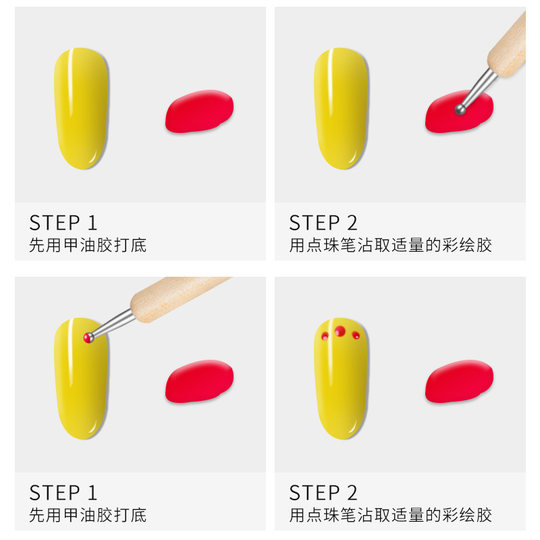 STEP 1
先用甲油胶打底

STEP 2
用点珠笔沾取适量的彩绘胶

STEP 1
先用甲油胶打底

STEP 2
用点珠笔沾取适量的彩绘胶