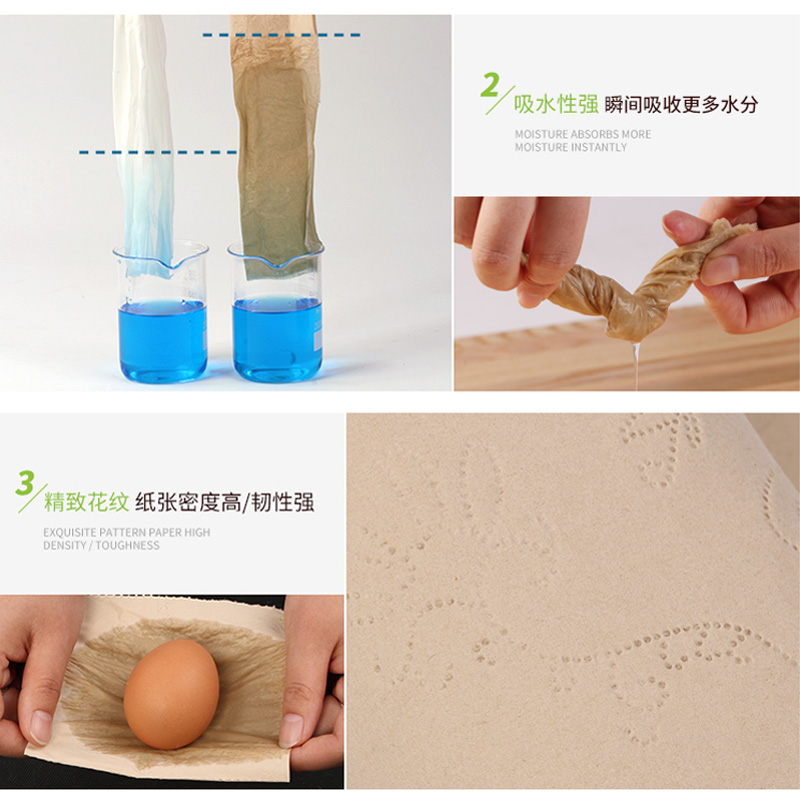 2 吸水性强 瞬间吸收更多水分

MOISTURE ABSORBS MORE MOISTURE INSTANTLY

3 精致花纹 纸张密度高/韧性强

EXQUISITE PATTERN PAPER HIGH DENSITY / TOUGHNESS