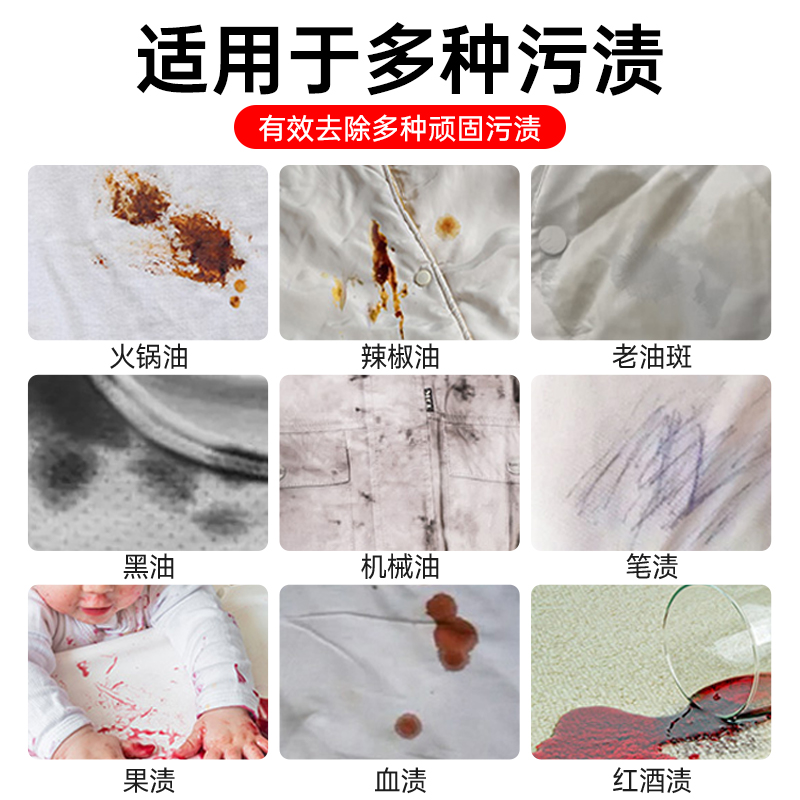 适用于多种污渍

有效去除多种顽固污渍

火锅油

辣椒油

老油斑

黑油

机械油

笔渍

果渍

血渍

红酒渍