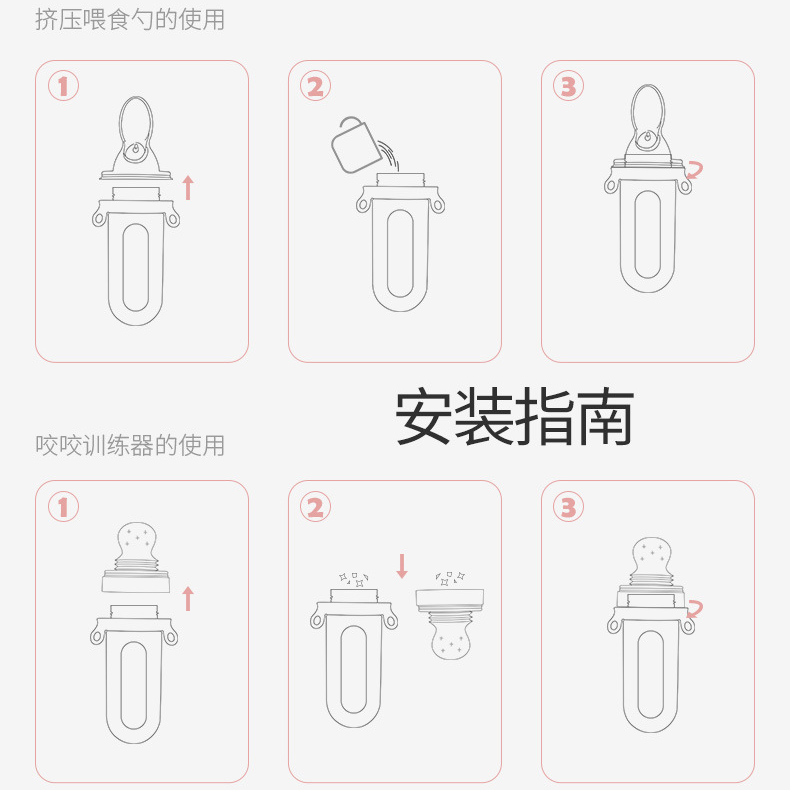 挤压喂食勺的使用

1

2

3

安装指南

咬咬训练器的使用

1

2

3