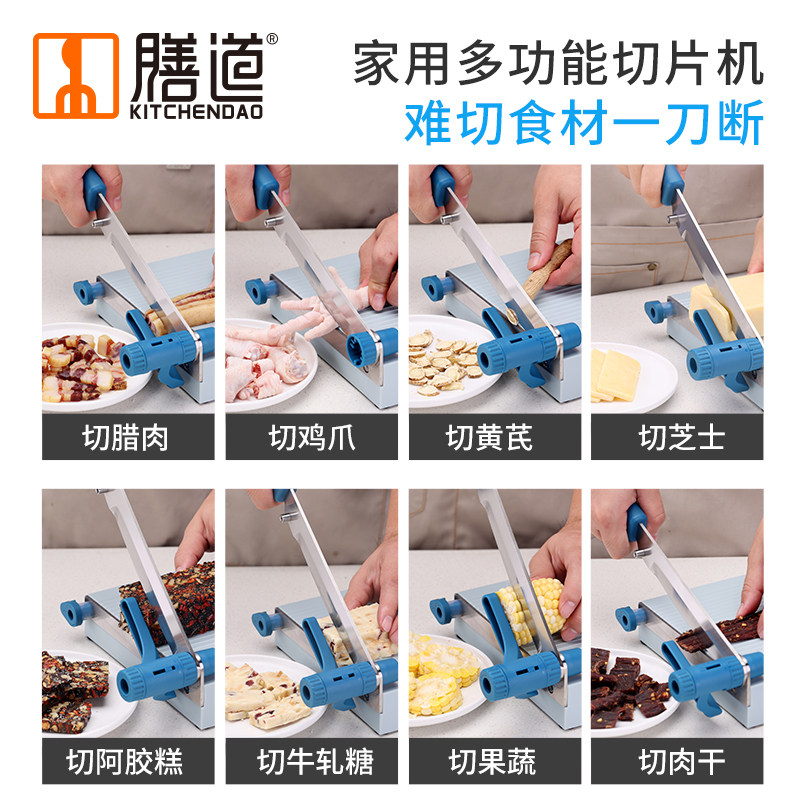 膳道®
KITCHENDAO

家用多功能切片机
难切食材一刀断

切腊肉

切鸡爪

切黄芪

切芝士

切阿胶糕

切牛轧糖

切果蔬

切肉干