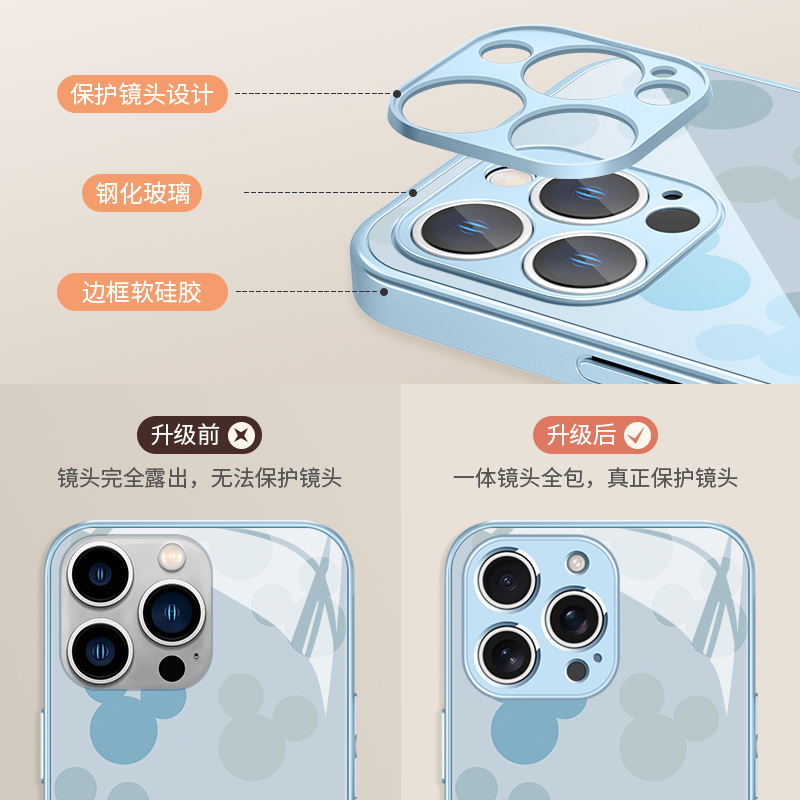 保护镜头设计

钢化玻璃

边框软硅胶

升级前

镜头完全露出，无法保护镜头

升级后

一体镜头全包，真正保护镜头