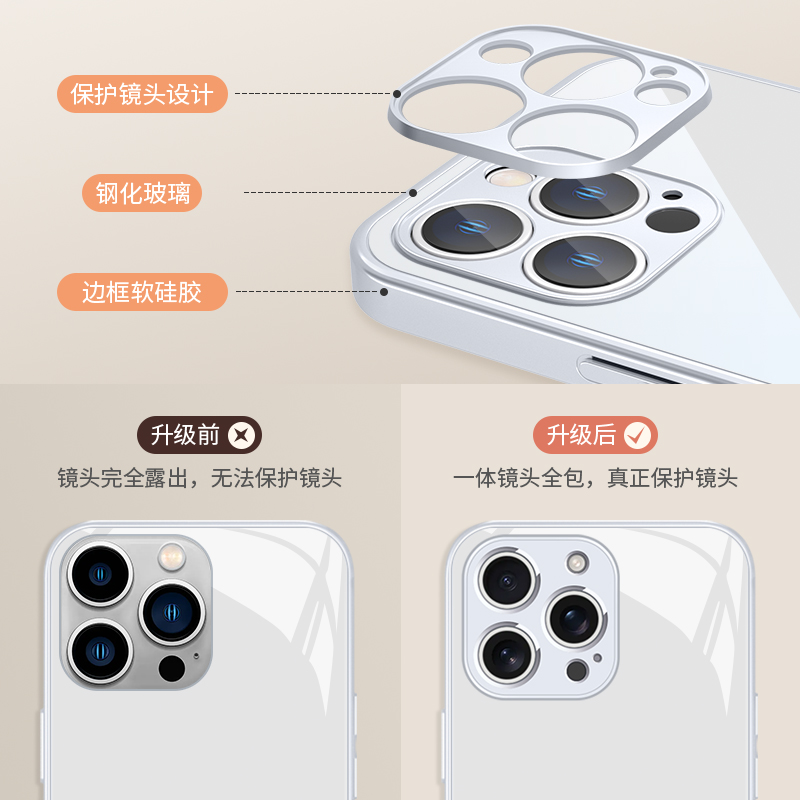 保护镜头设计

钢化玻璃

边框软硅胶

升级前

镜头完全露出，无法保护镜头

升级后

一体镜头全包，真正保护镜头