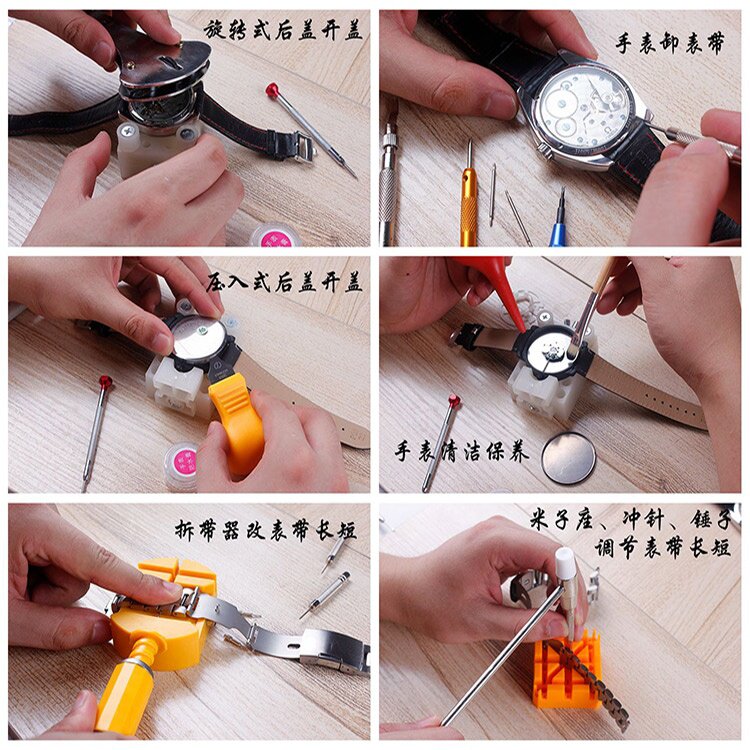 旋转式后盖开盖

手表卸表带

压入式后盖开盖

手表清洁保养

拆带器改表带长短

米子座、冲针、锤子
调节表带长短