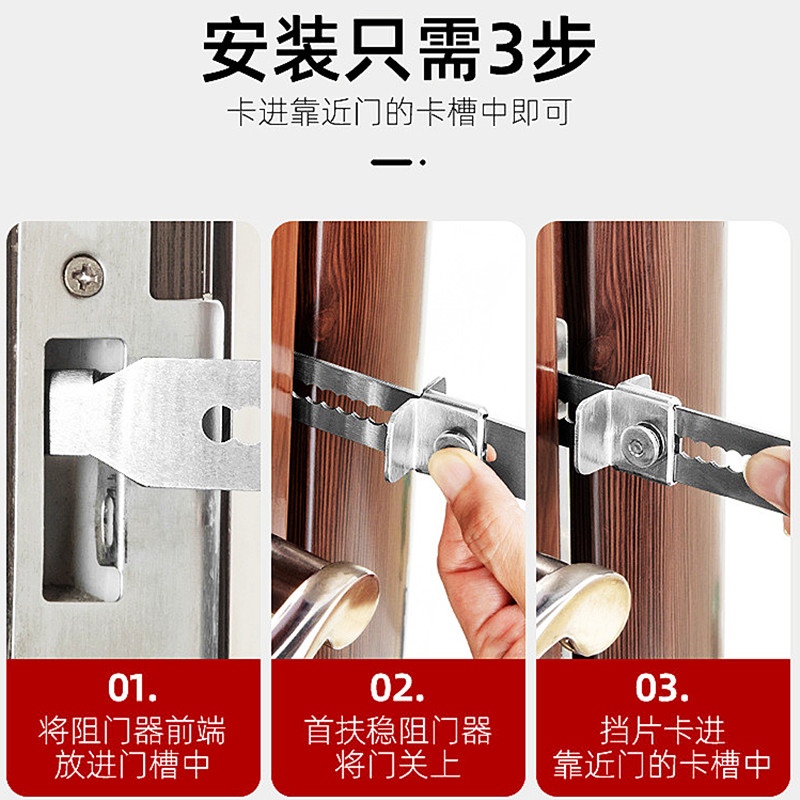 安装只需3步

卡进靠近门的卡槽中即可

01.
将阻门器前端
放进门槽中

02.
首扶稳阻门器
将门关上

03.
挡片卡进
靠近门的卡槽中