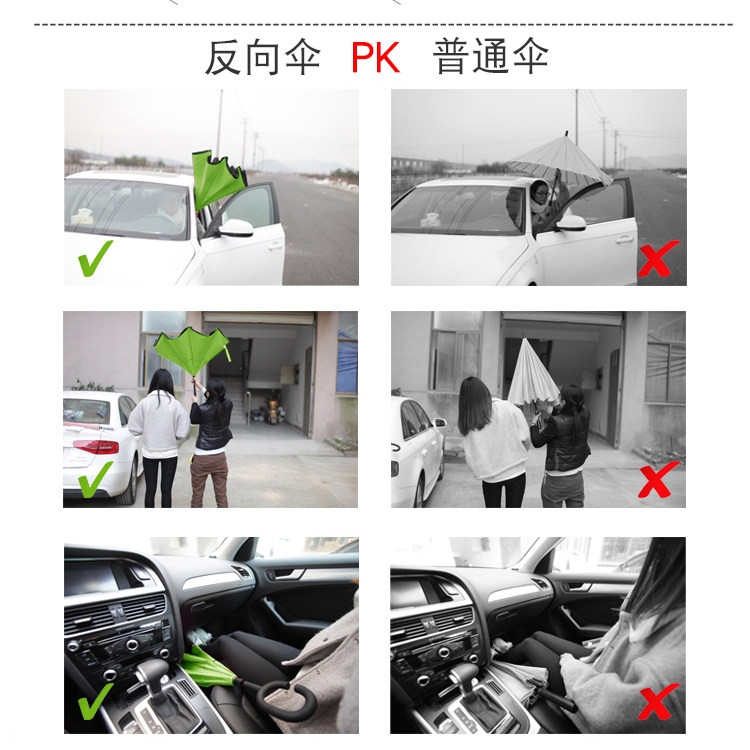 反向伞 PK 普通伞