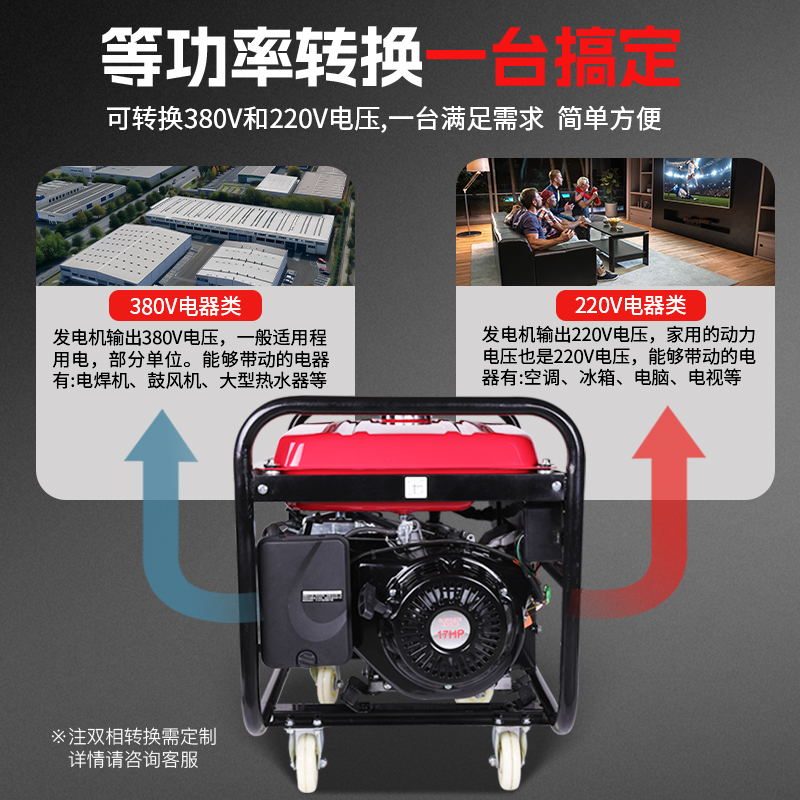 等功率转换一台搞定

可转换380V和220V电压,一台满足需求 简单方便

380V电器类

发电机输出380V电压，一般适用程用电，部分单位。能够带动的电器有:电焊机、鼓风机、大型热水器等

220V电器类

发电机输出220V电压，家用的动力电压也是220V电压，能够带动的电器有:空调、冰箱、电脑、电视等

17HP

※注双相转换需定制
详情请咨询客服