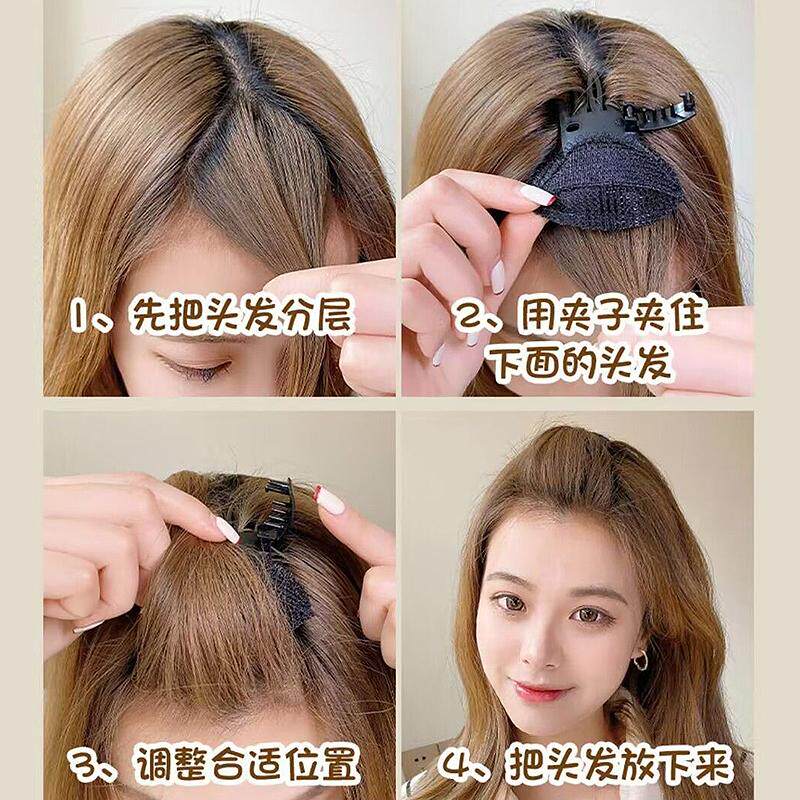 1、先把头发分层

2、用夹子夹住下面的头发

3、调整合适位置

4、把头发放下来