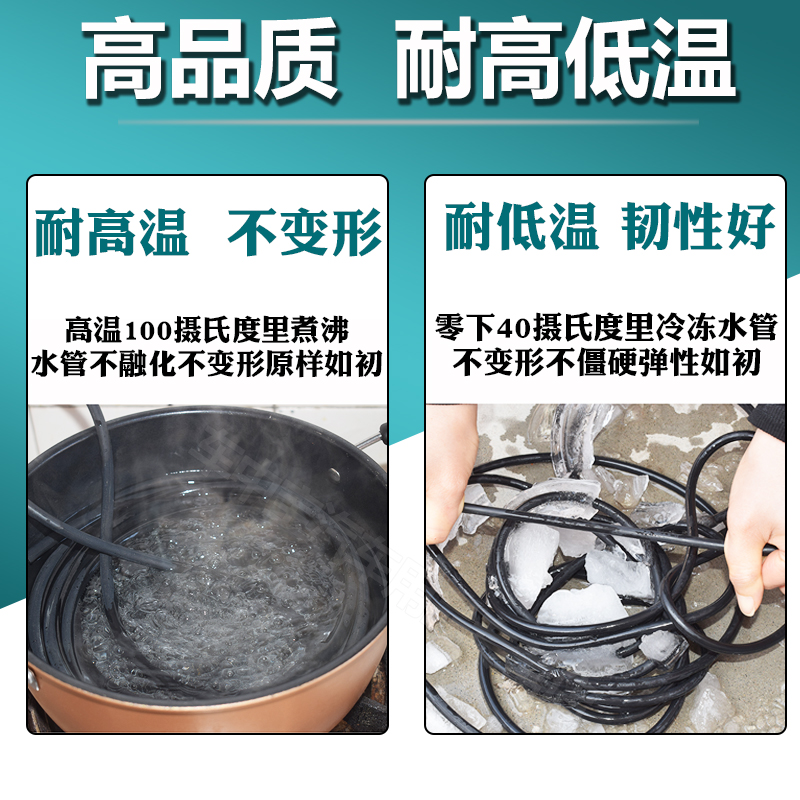 高品质 耐高低温

耐高温 不变形

高温100摄氏度里煮沸
水管不融化不变形原样如初

耐低温 韧性好

零下40摄氏度里冷冻水管
不变形不僵硬弹性如初