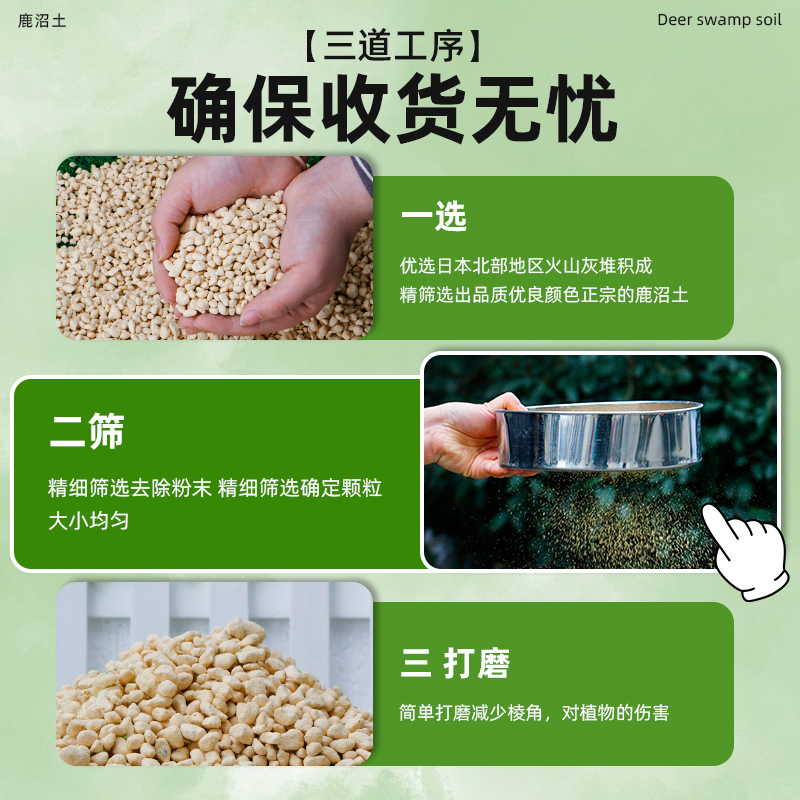 鹿沼土

Deer swamp soil

【三道工序】

确保收货无忧

一选

优选日本北部地区火山灰堆积成
精筛选出品质优良颜色正宗的鹿沼土

二筛

精细筛选去除粉末 精细筛选确定颗粒大小均匀

三 打磨

简单打磨减少棱角，对植物的伤害