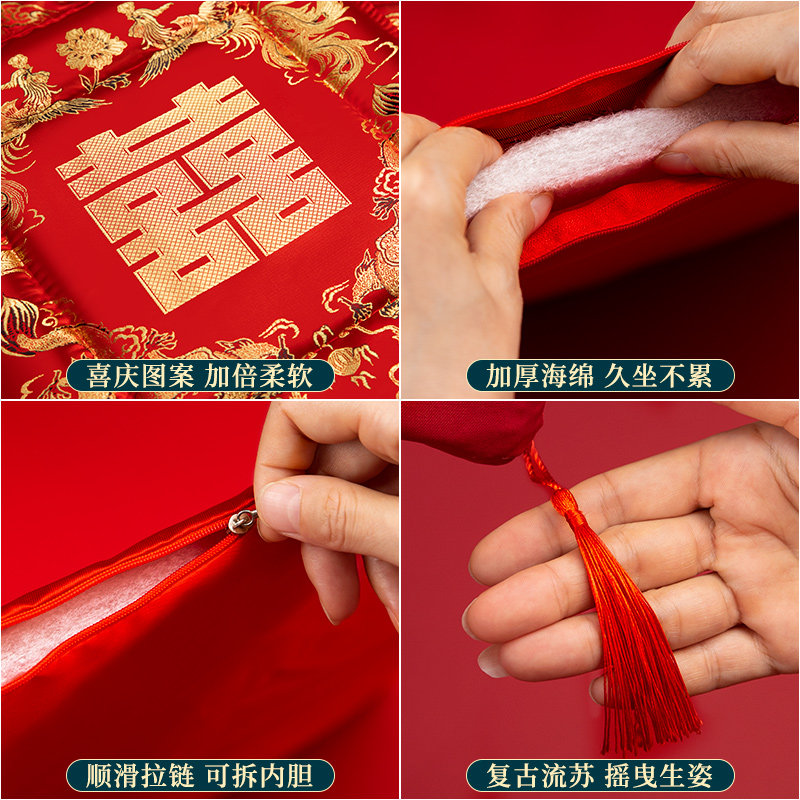 囍

喜庆图案 加倍柔软

加厚海绵 久坐不累

顺滑拉链 可拆内胆

复古流苏 摇曳生姿