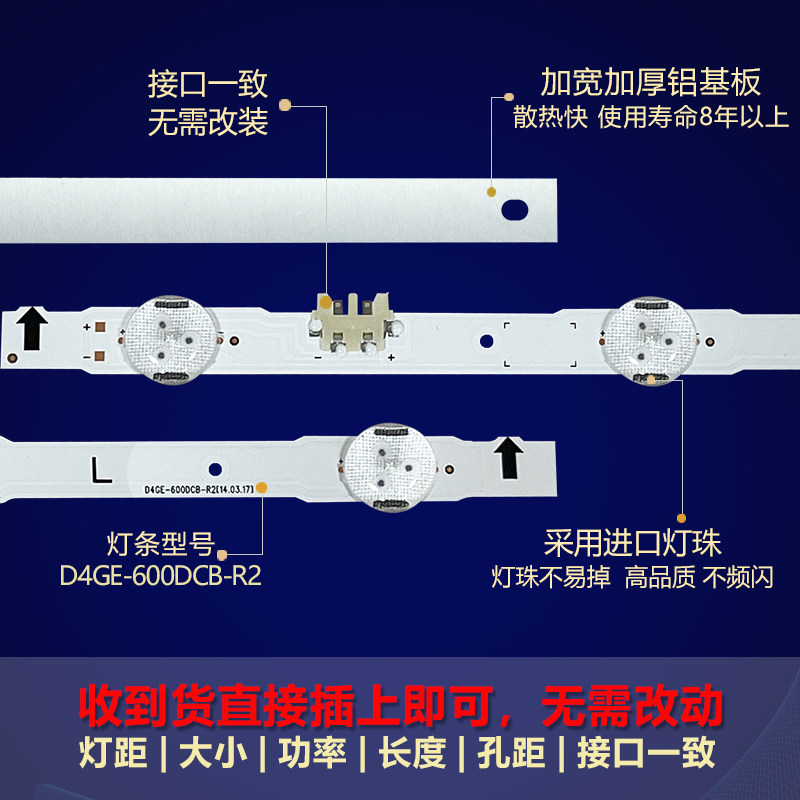 接口一致
无需改装

加宽加厚铝基板
散热快 使用寿命8年以上

+ -
- +

L

D4GE-600DCB-R2(14.03.17)

灯条型号
D4GE-600DCB-R2

采用进口灯珠
灯珠不易掉 高品质 不频闪

收到货直接插上即可，无需改动
灯距 | 大小 | 功率 | 长度 | 孔距 | 接口一致