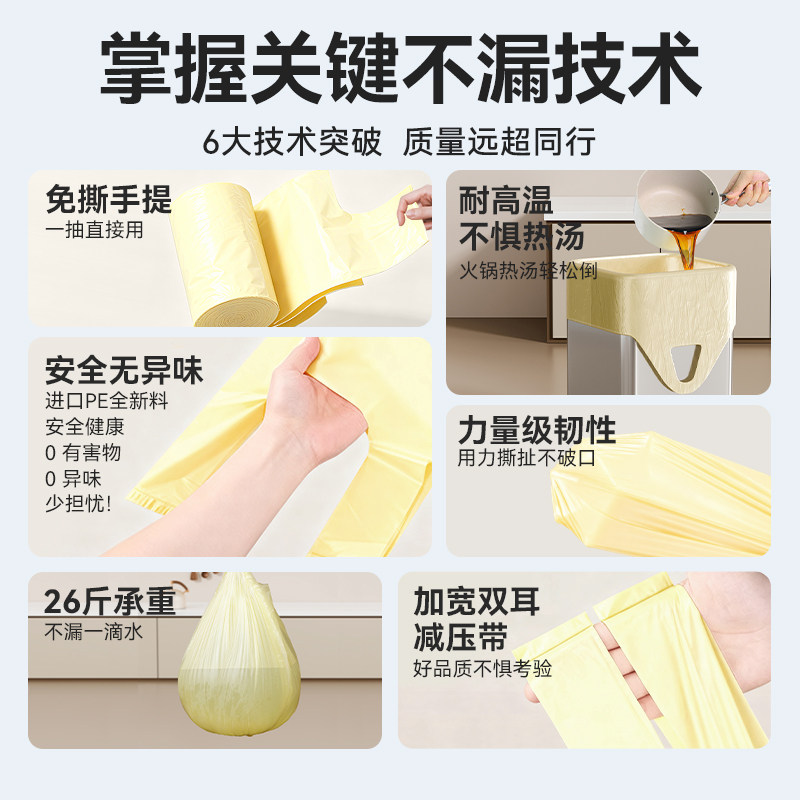 掌握关键不漏技术

6大技术突破 质量远超同行

免撕手提
一抽直接用

耐高温
不惧热汤
火锅热汤轻松倒

安全无异味
进口PE全新料
安全健康
0 有害物
0 异味
少担忧!

力量级韧性
用力撕扯不破口

26斤承重
不漏一滴水

加宽双耳
减压带
好品质不惧考验