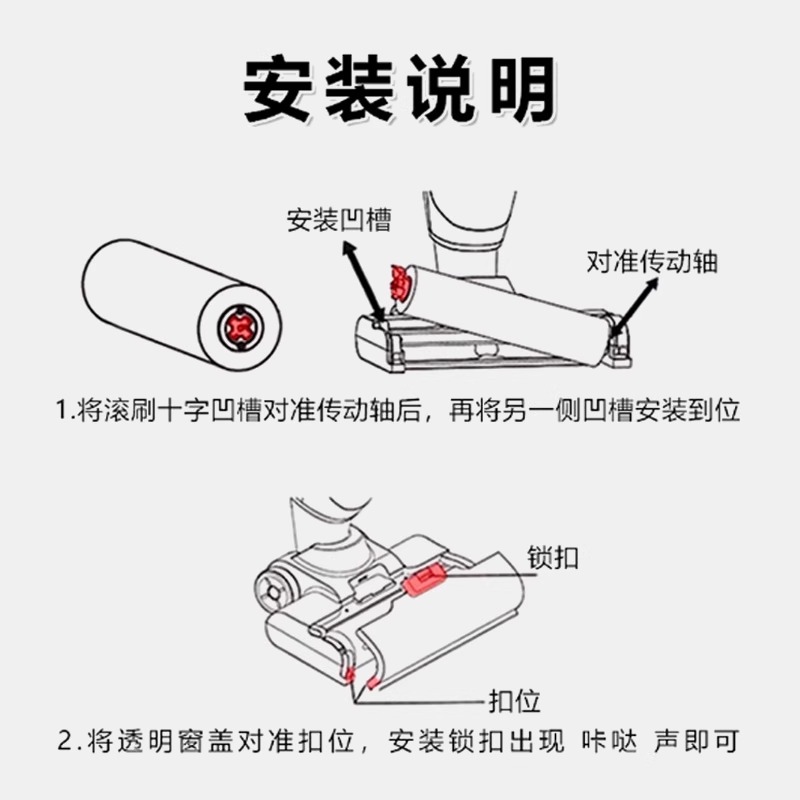 安装说明

安装凹槽

对准传动轴

1.将滚刷十字凹槽对准传动轴后，再将另一侧凹槽安装到位

锁扣

扣位

2.将透明窗盖对准扣位，安装锁扣出现 咔哒 声即可