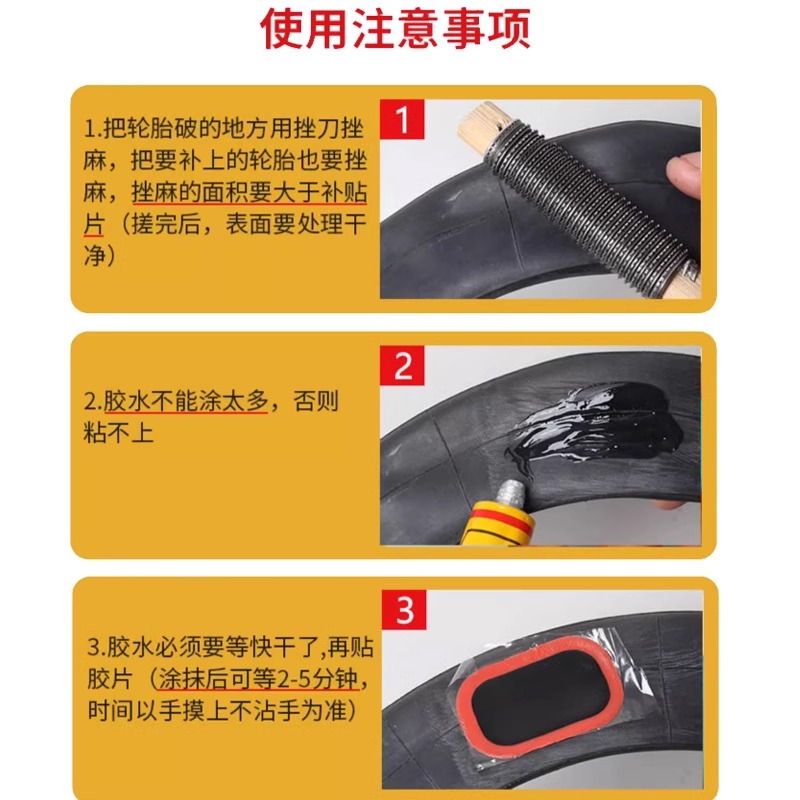 使用注意事项

1.把轮胎破的地方用挫刀挫麻，把要补上的轮胎也要挫麻，挫麻的面积要大于补贴片（搓完后，表面要处理干净）

1

2.胶水不能涂太多，否则粘不上

2

3.胶水必须要等快干了,再贴胶片（涂抹后可等2-5分钟，时间以手摸上不沾手为准）

3