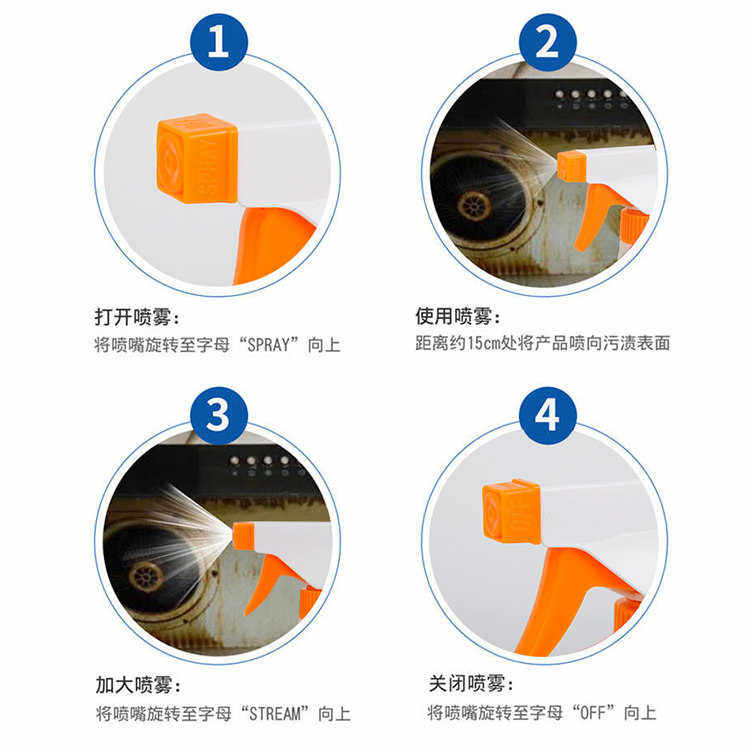 1

打开喷雾：
将喷嘴旋转至字母“SPRAY”向上

2

使用喷雾：
距离约15cm处将产品喷向污渍表面

3

加大喷雾：
将喷嘴旋转至字母“STREAM”向上

4

关闭喷雾：
将喷嘴旋转至字母“OFF”向上